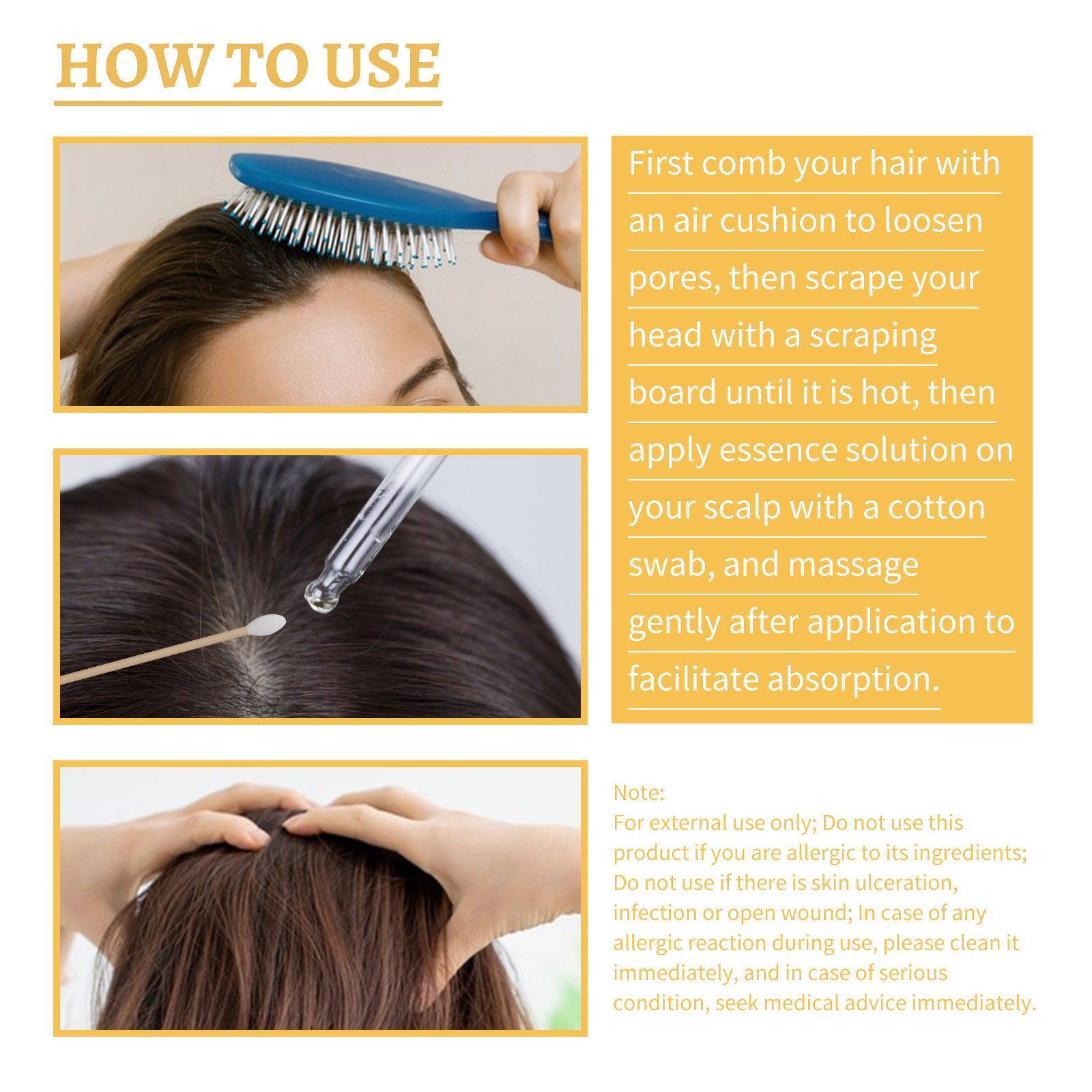 HOW TO USE

First comb your hair with an air cushion to loosen pores, then scrape your head with a scraping board until it is hot, then apply essence solution on your scalp with a cotton swab, and massage gently after application to facilitate absorption.

Note:
For external use only; Do not use this product if you are allergic to its ingredients; Do not use if there is skin ulceration, infection or open wound; In case of any allergic reaction during use, please clean it immediately, and in case of serious condition, seek medical advice immediately.