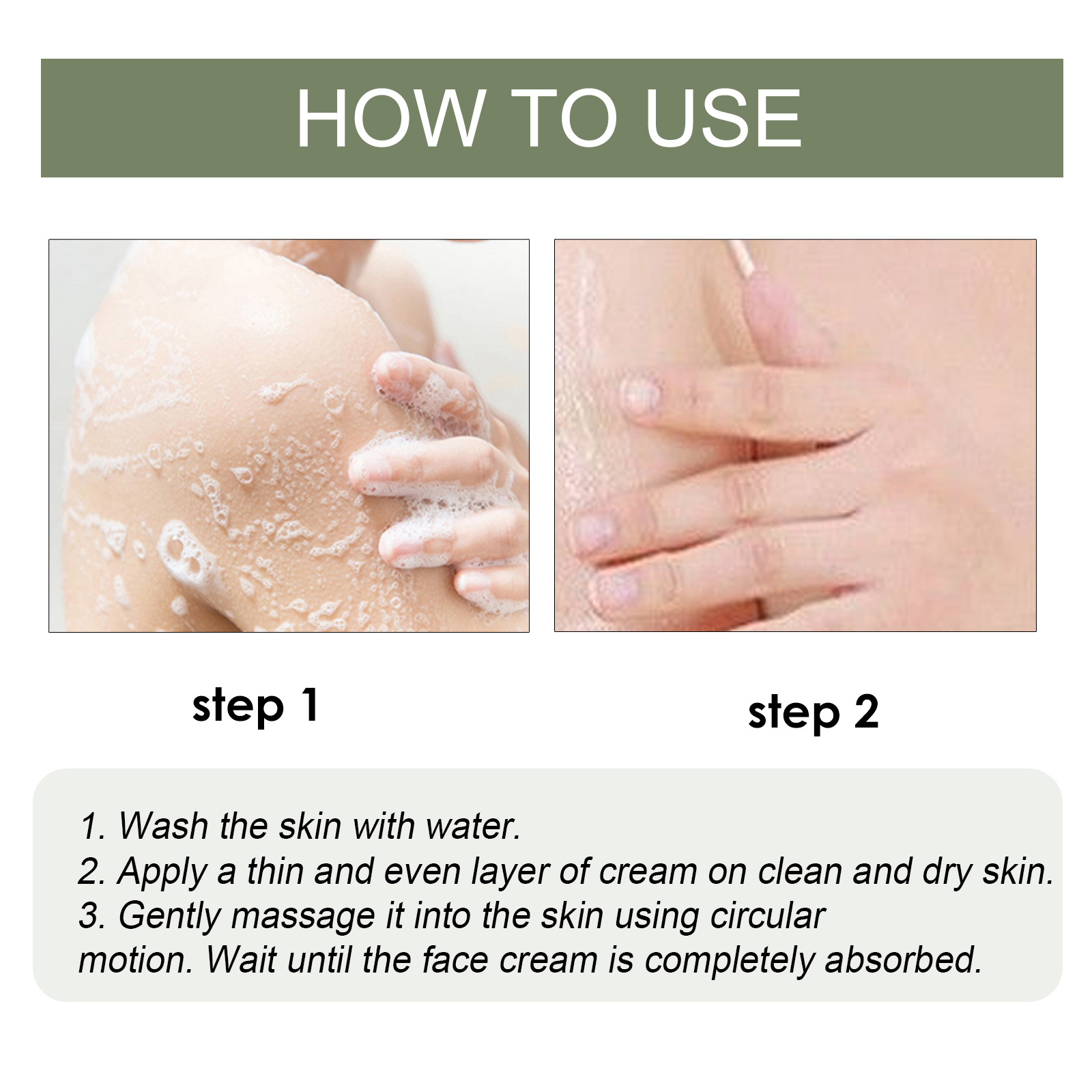 HOW TO USE

step 1

step 2

1. Wash the skin with water.
2. Apply a thin and even layer of cream on clean and dry skin.
3. Gently massage it into the skin using circular motion. Wait until the face cream is completely absorbed.