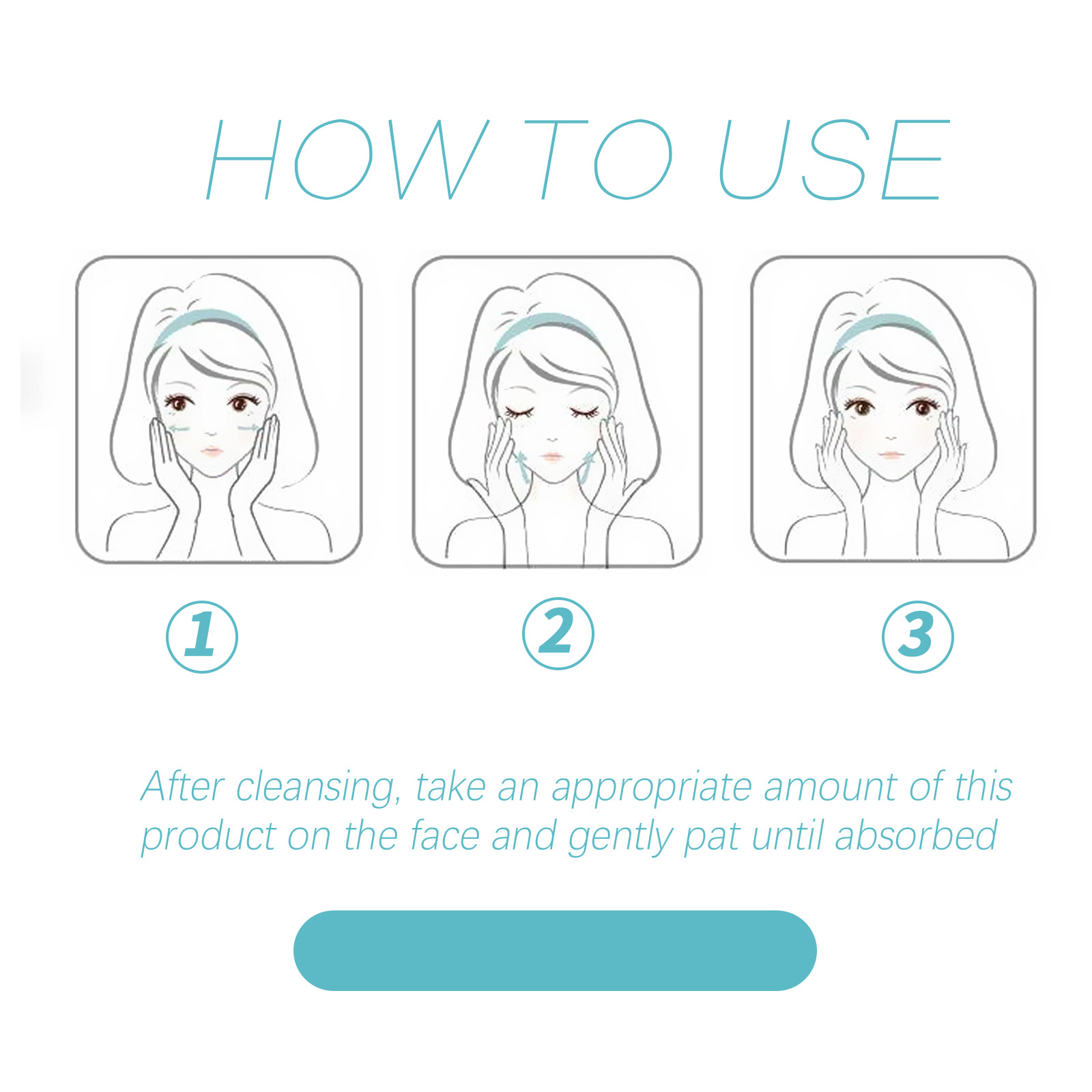 HOW TO USE

1

2

3

After cleansing, take an appropriate amount of this product on the face and gently pat until absorbed