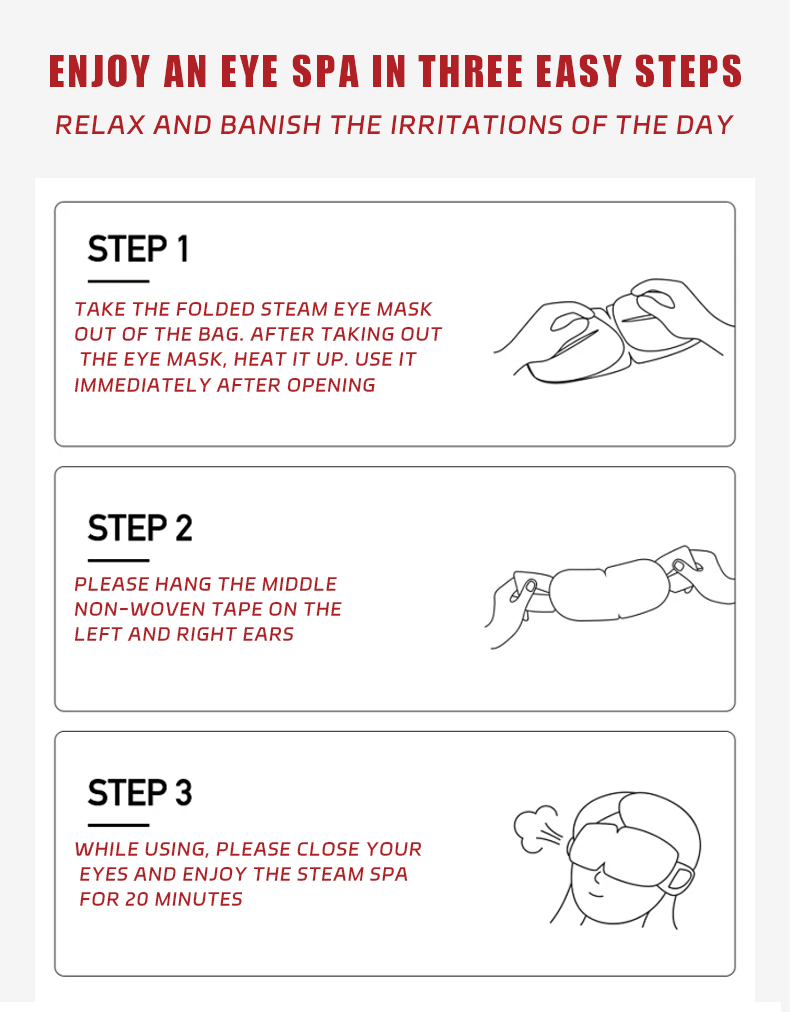 ENJOY AN EYE SPA IN THREE EASY STEPS

RELAX AND BANISH THE IRRITATIONS OF THE DAY

STEP 1

TAKE THE FOLDED STEAM EYE MASK OUT OF THE BAG. AFTER TAKING OUT THE EYE MASK, HEAT IT UP. USE IT IMMEDIATELY AFTER OPENING

STEP 2

PLEASE HANG THE MIDDLE NON-WOVEN TAPE ON THE LEFT AND RIGHT EARS

STEP 3

WHILE USING, PLEASE CLOSE YOUR EYES AND ENJOY THE STEAM SPA FOR 20 MINUTES