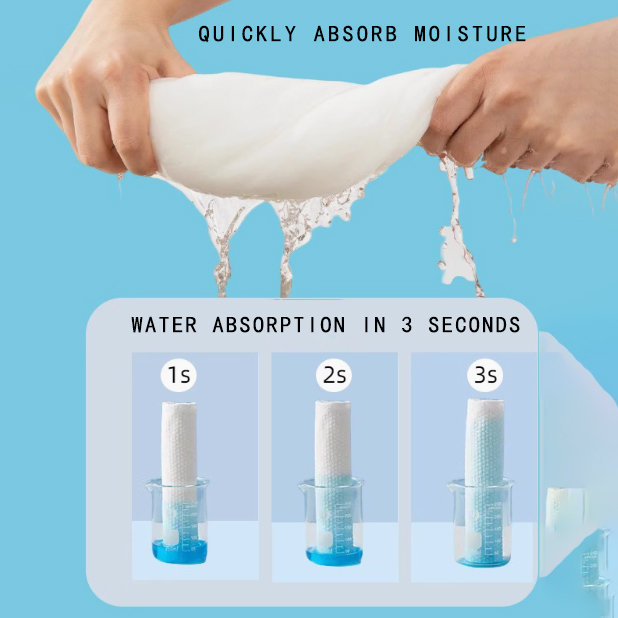 QUICKLY ABSORB MOISTURE

WATER ABSORPTION IN 3 SECONDS

1s

2s

3s