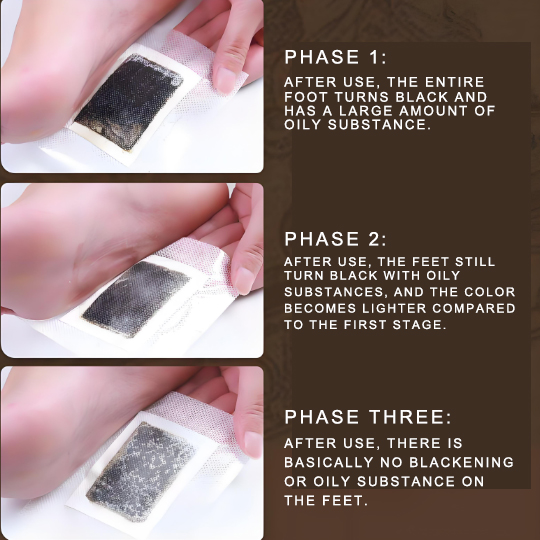 PHASE 1:

AFTER USE, THE ENTIRE FOOT TURNS BLACK AND HAS A LARGE AMOUNT OF OILY SUBSTANCE.

PHASE 2:

AFTER USE, THE FEET STILL TURN BLACK WITH OILY SUBSTANCES, AND THE COLOR BECOMES LIGHTER COMPARED TO THE FIRST STAGE.

PHASE THREE:

AFTER USE, THERE IS BASICALLY NO BLACKENING OR OILY SUBSTANCE ON THE FEET.