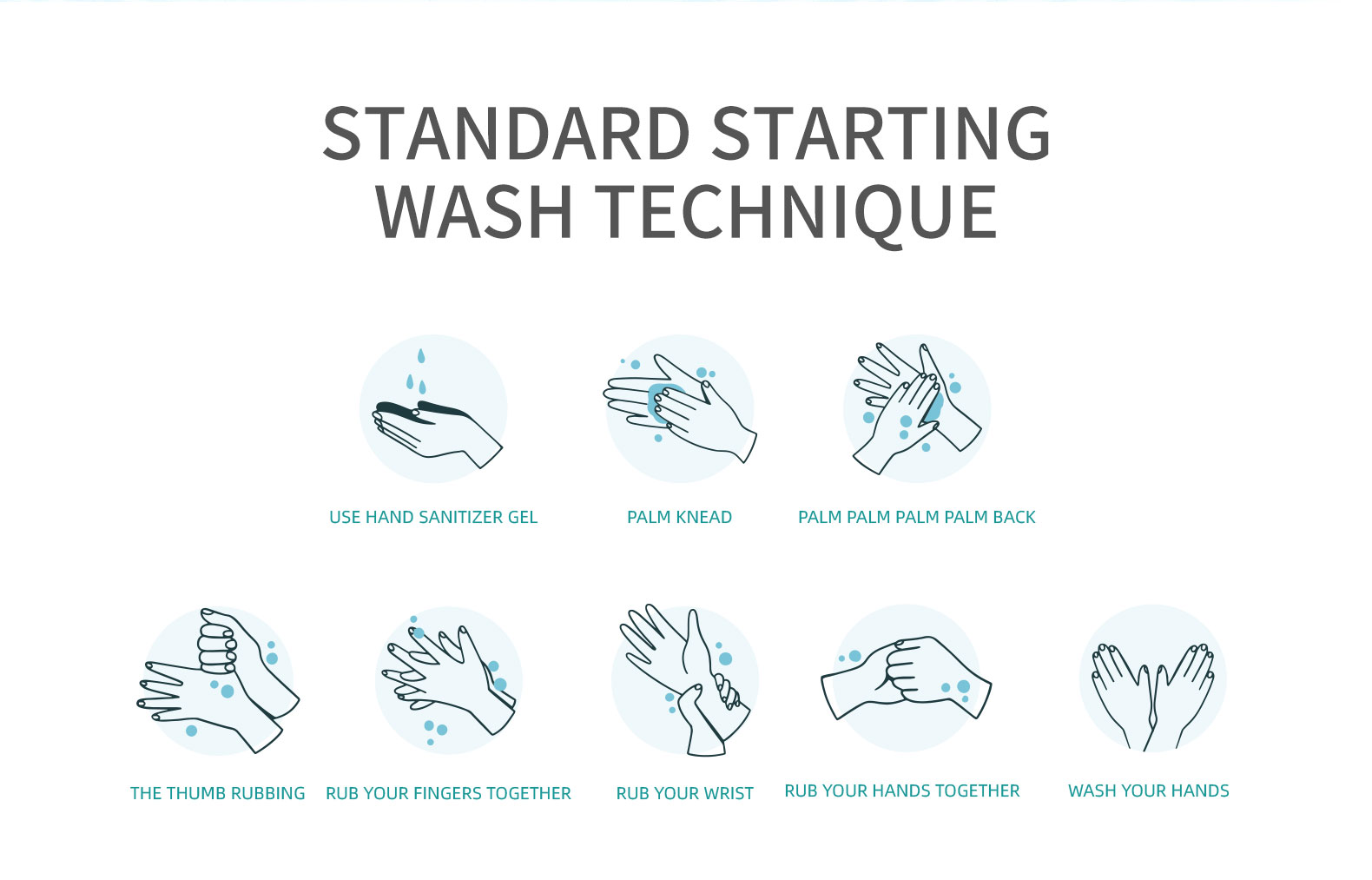 STANDARD STARTING WASH TECHNIQUE

USE HAND SANITIZER GEL

PALM KNEAD

PALM PALM PALM PALM BACK

THE THUMB RUBBING

RUB YOUR FINGERS TOGETHER

RUB YOUR WRIST

RUB YOUR HANDS TOGETHER

WASH YOUR HANDS