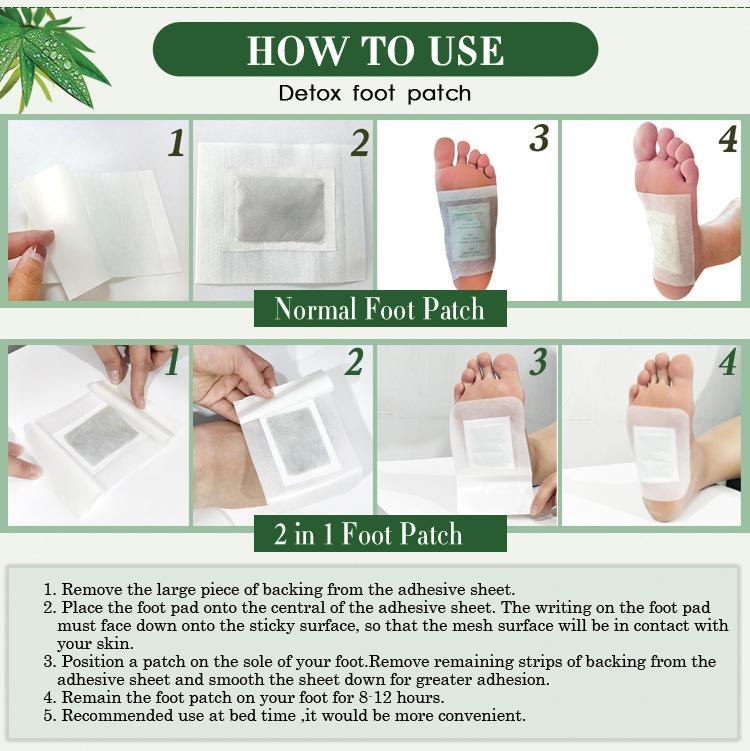 HOW TO USE
Detox foot patch

1
2
3
4

Normal Foot Patch

1
2
3
4

2 in 1 Foot Patch

1. Remove the large piece of backing from the adhesive sheet.
2. Place the foot pad onto the central of the adhesive sheet. The writing on the foot pad must face down onto the sticky surface, so that the mesh surface will be in contact with your skin.
3. Position a patch on the sole of your foot.Remove remaining strips of backing from the adhesive sheet and smooth the sheet down for greater adhesion.
4. Remain the foot patch on your foot for 8-12 hours.
5. Recommended use at bed time ,it would be more convenient.