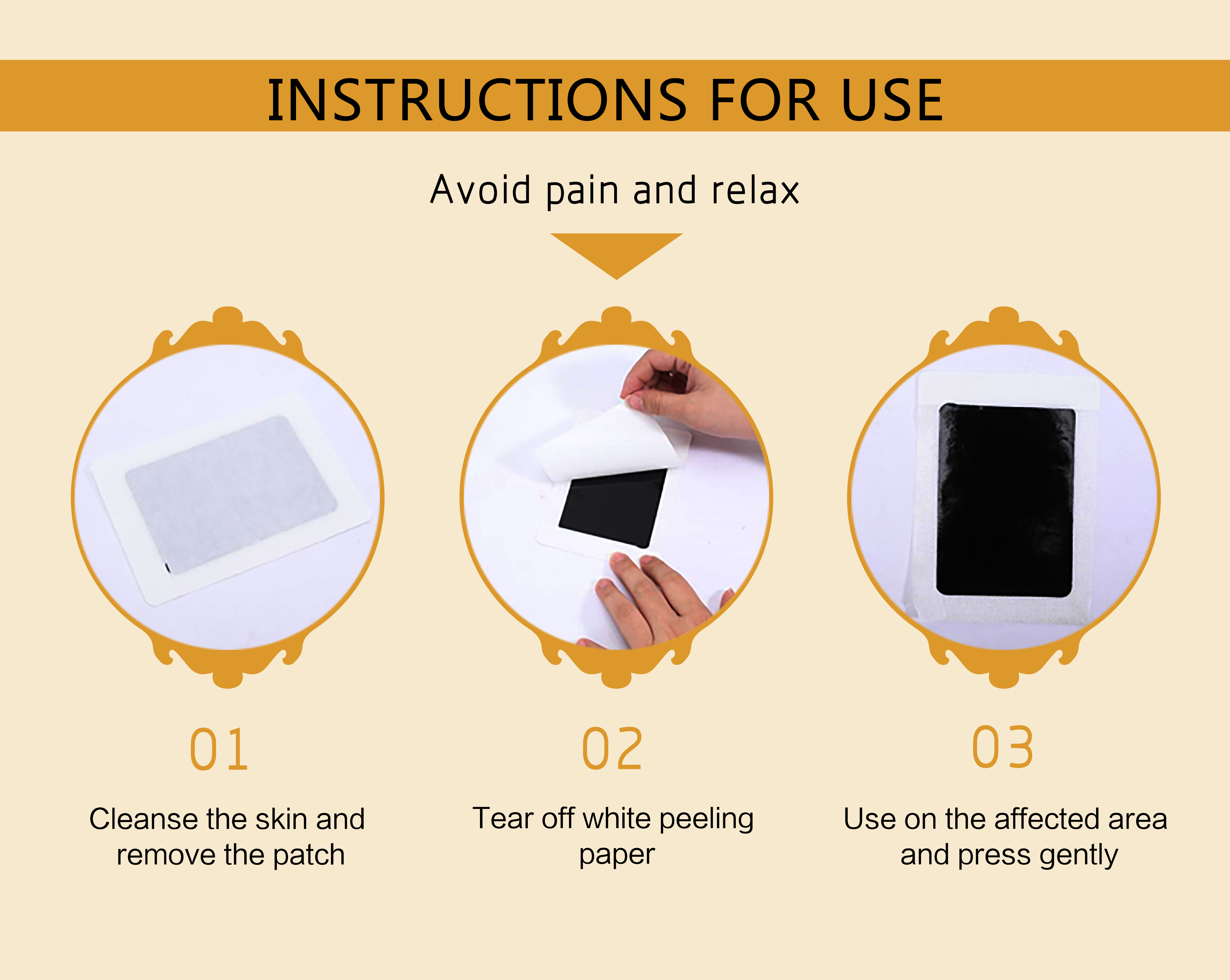 INSTRUCTIONS FOR USE

Avoid pain and relax

01

Cleanse the skin and remove the patch

02

Tear off white peeling paper

03

Use on the affected area and press gently