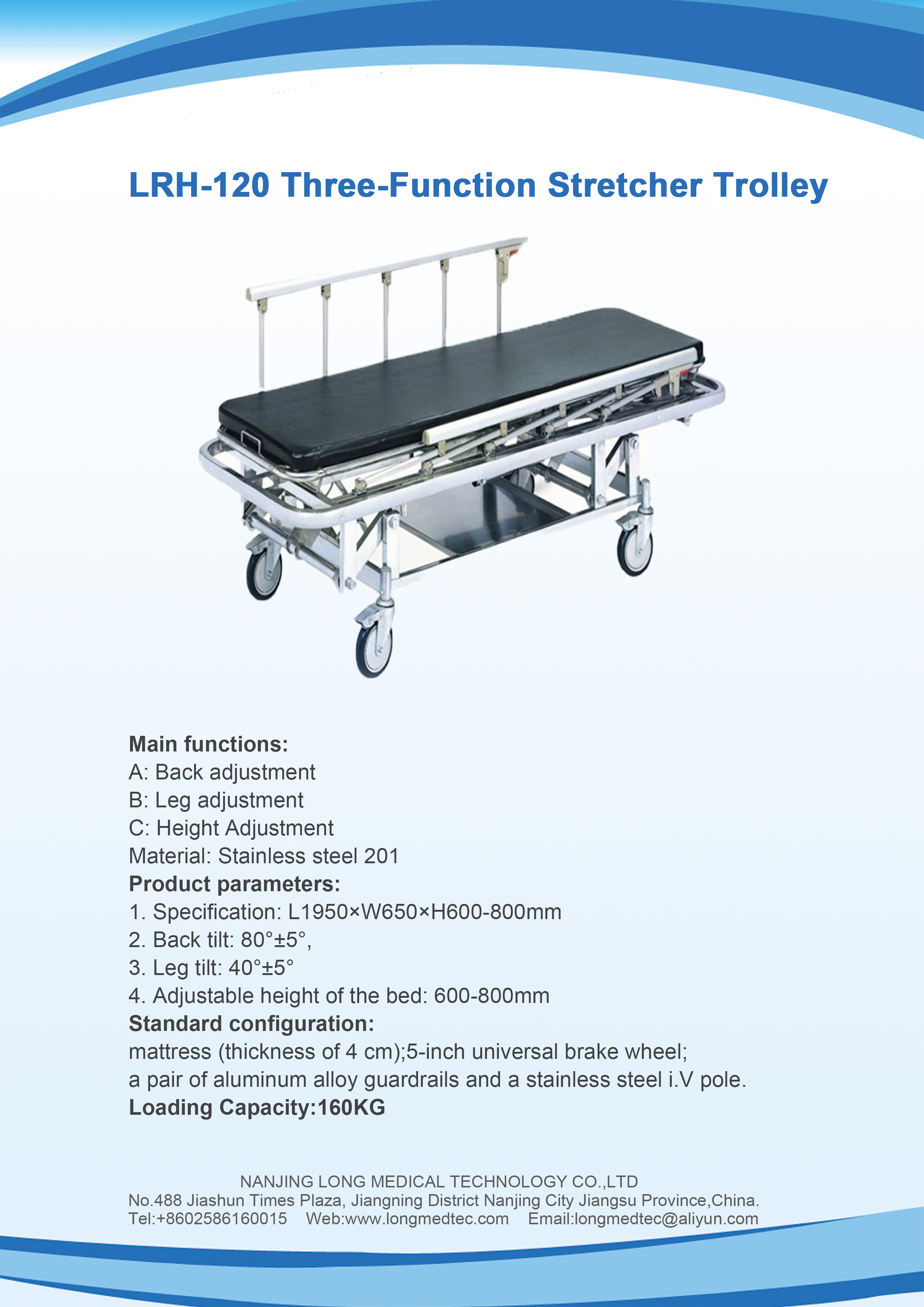 LRH-120 Three-Function Stretcher Trolley

Main functions:
A: Back adjustment
B: Leg adjustment
C: Height Adjustment
Material: Stainless steel 201
Product parameters:
1. Specification: L1950×W650×H600-800mm
2. Back tilt: 80°±5°,
3. Leg tilt: 40°±5°
4. Adjustable height of the bed: 600-800mm
Standard configuration:
mattress (thickness of 4 cm);5-inch universal brake wheel;
a pair of aluminum alloy guardrails and a stainless steel i.V pole.
Loading Capacity:160KG

NANJING LONG MEDICAL TECHNOLOGY CO.,LTD
No.488 Jiashun Times Plaza, Jiangning District Nanjing City Jiangsu Province,China.
Tel:+8602586160015 Web:www.longmedtec.com Email:longmedtec@aliyun.com