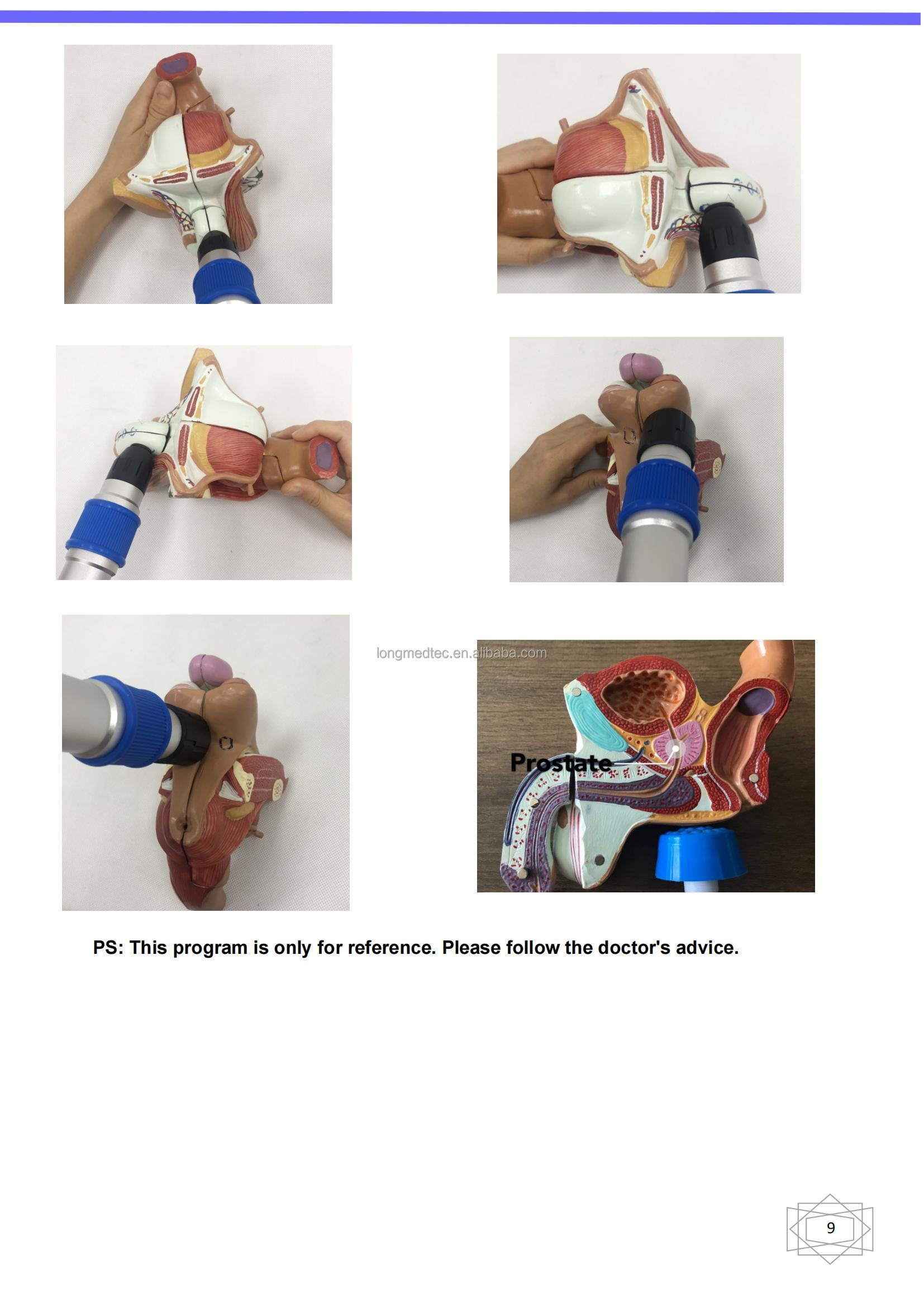 longmedtec.en.alibaba.com

Prostate

PS: This program is only for reference. Please follow the doctor's advice.

9