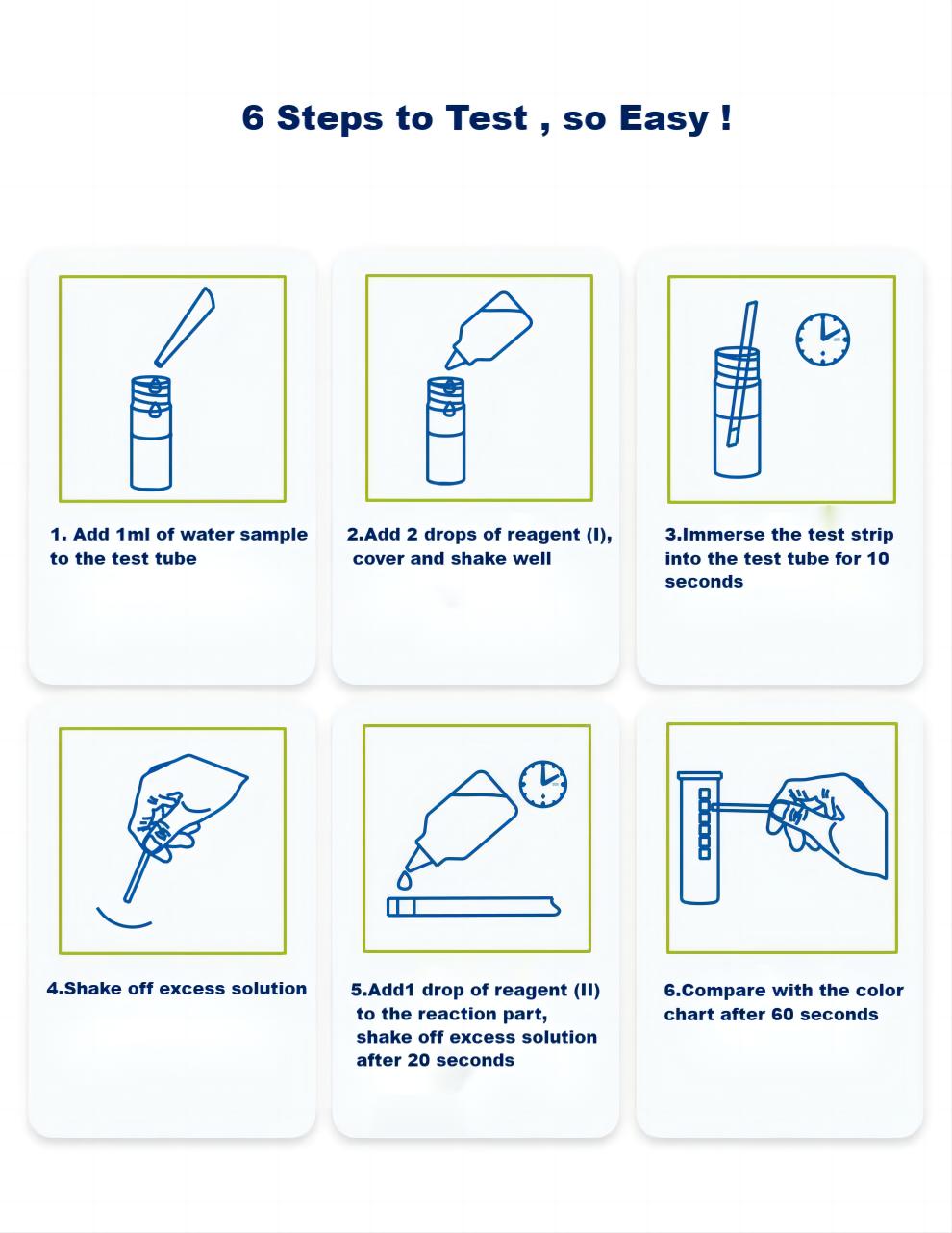 6 Steps to Test , so Easy !

1. Add 1ml of water sample to the test tube

2.Add 2 drops of reagent (I), cover and shake well

3.Immerse the test strip into the test tube for 10 seconds

4.Shake off excess solution

5.Add1 drop of reagent (II) to the reaction part, shake off excess solution after 20 seconds

6.Compare with the color chart after 60 seconds