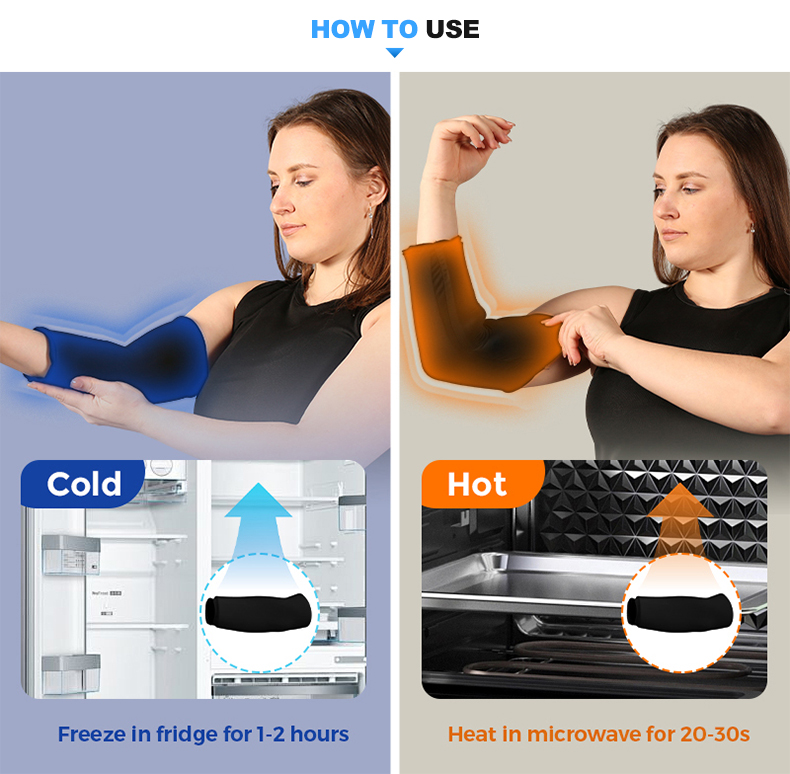 HOW TO USE

Cold

Freeze in fridge for 1-2 hours

Hot

Heat in microwave for 20-30s