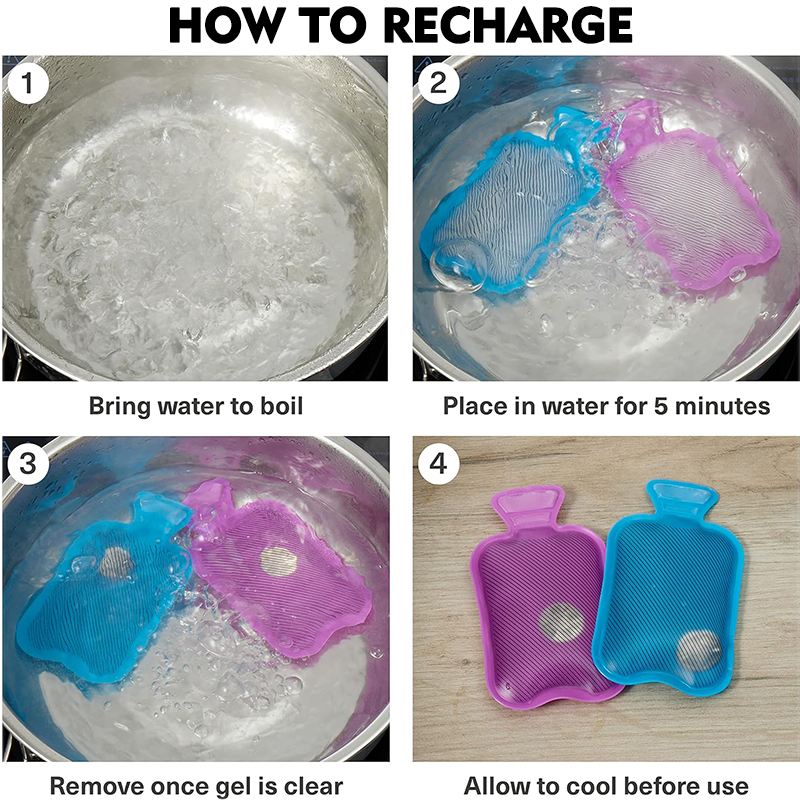 HOW TO RECHARGE

1

Bring water to boil

2

Place in water for 5 minutes

3

Remove once gel is clear

4

Allow to cool before use