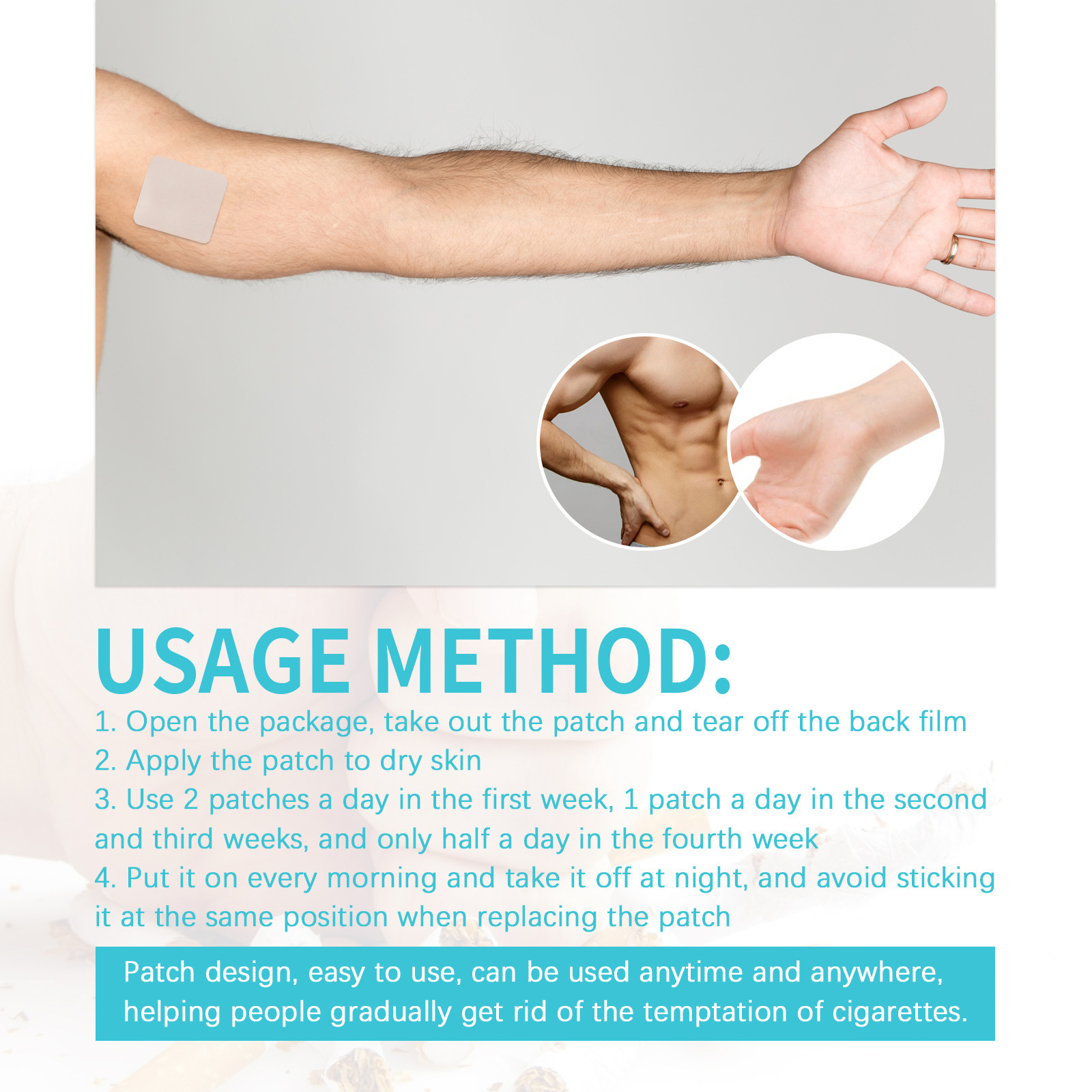 USAGE METHOD:

1. Open the package, take out the patch and tear off the back film
2. Apply the patch to dry skin
3. Use 2 patches a day in the first week, 1 patch a day in the second and third weeks, and only half a day in the fourth week
4. Put it on every morning and take it off at night, and avoid sticking it at the same position when replacing the patch

Patch design, easy to use, can be used anytime and anywhere, helping people gradually get rid of the temptation of cigarettes.