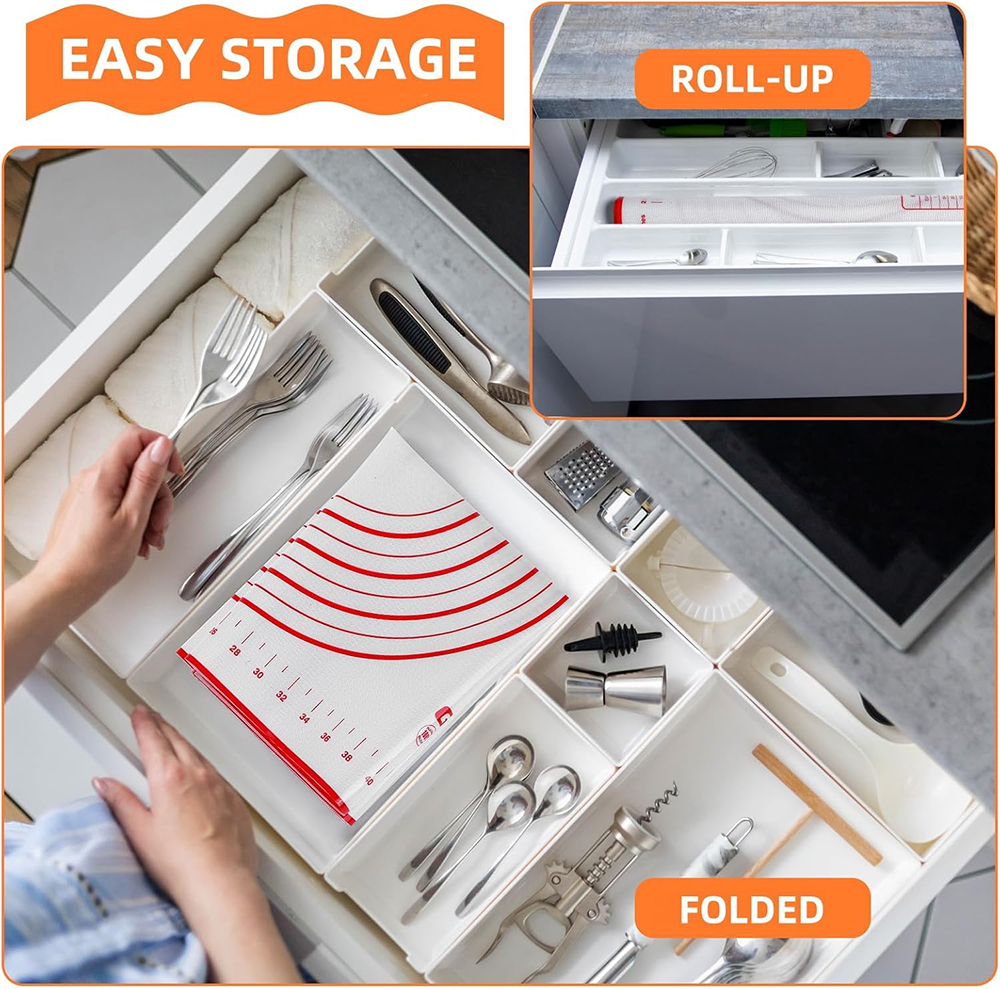 EASY STORAGE

ROLL-UP

26
28
30
32
34
36
38
40

FOLDED