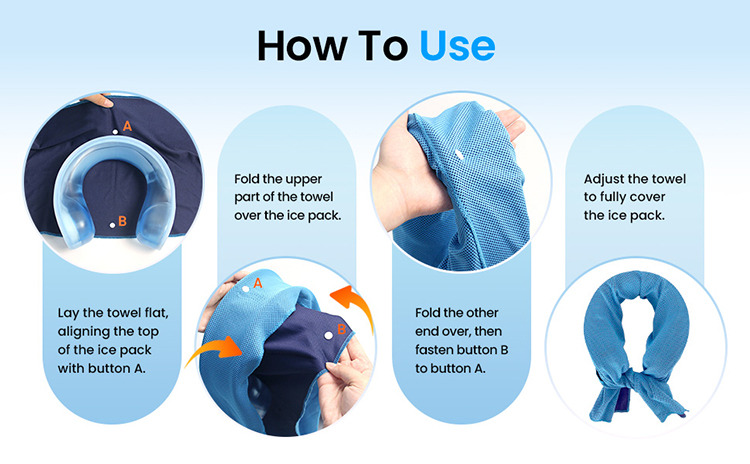 How To Use

A

B

Lay the towel flat, aligning the top of the ice pack with button A.

Fold the upper part of the towel over the ice pack.

A

B

Fold the other end over, then fasten button B to button A.

Adjust the towel to fully cover the ice pack.