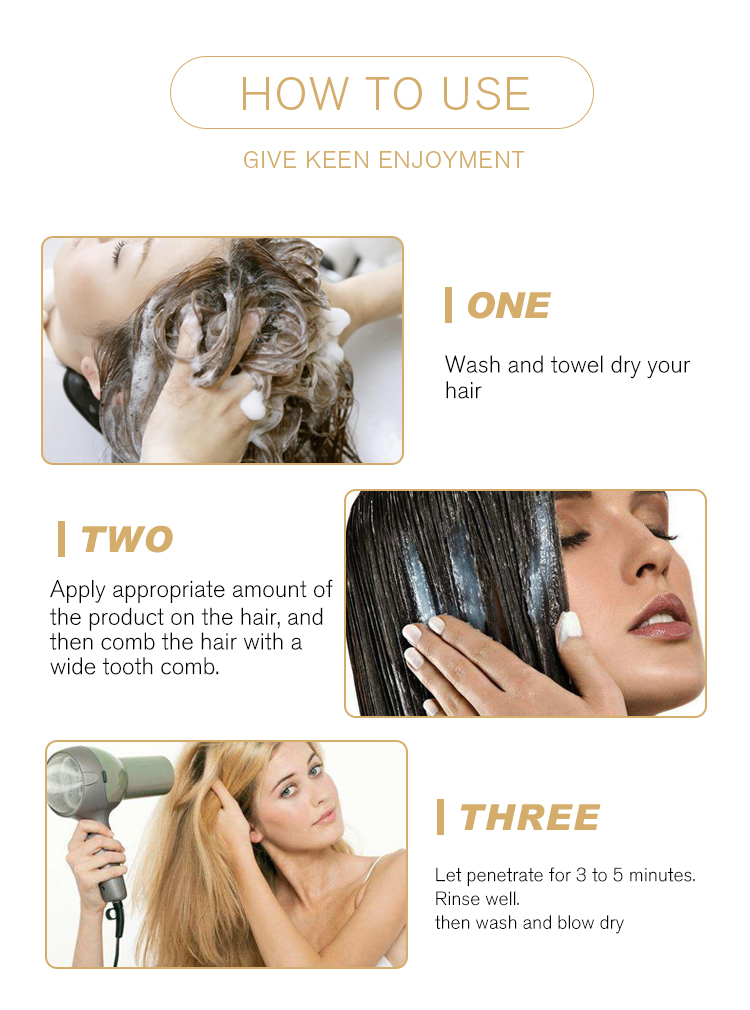 HOW TO USE

GIVE KEEN ENJOYMENT

ONE

Wash and towel dry your hair

TWO

Apply appropriate amount of the product on the hair, and then comb the hair with a wide tooth comb.

THREE

Let penetrate for 3 to 5 minutes.
Rinse well.
then wash and blow dry