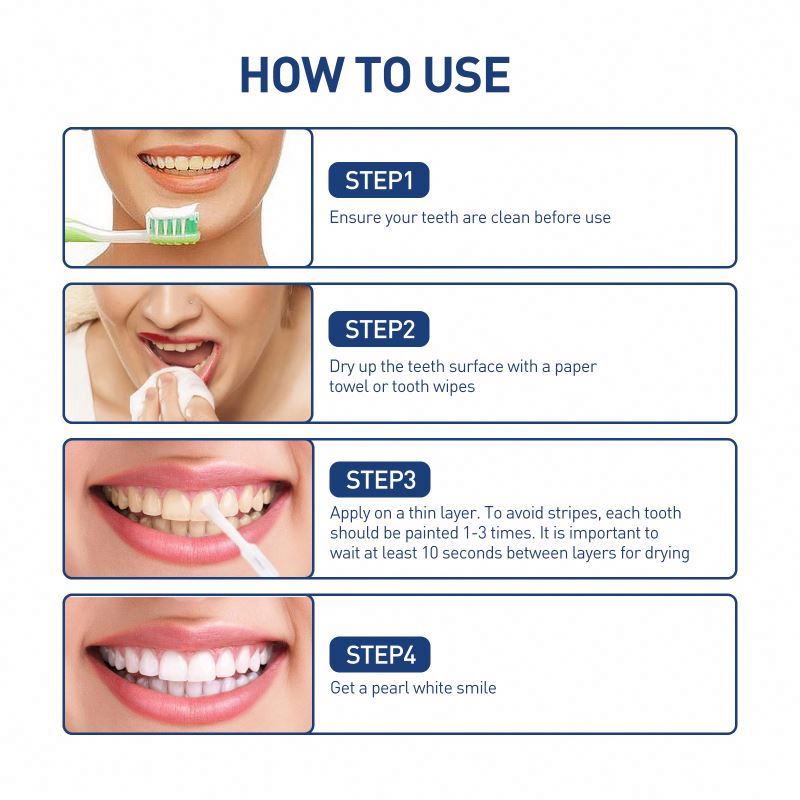 HOW TO USE

STEP1

Ensure your teeth are clean before use

STEP2

Dry up the teeth surface with a paper towel or tooth wipes

STEP3

Apply on a thin layer. To avoid stripes, each tooth should be painted 1-3 times. It is important to wait at least 10 seconds between layers for drying

STEP4

Get a pearl white smile