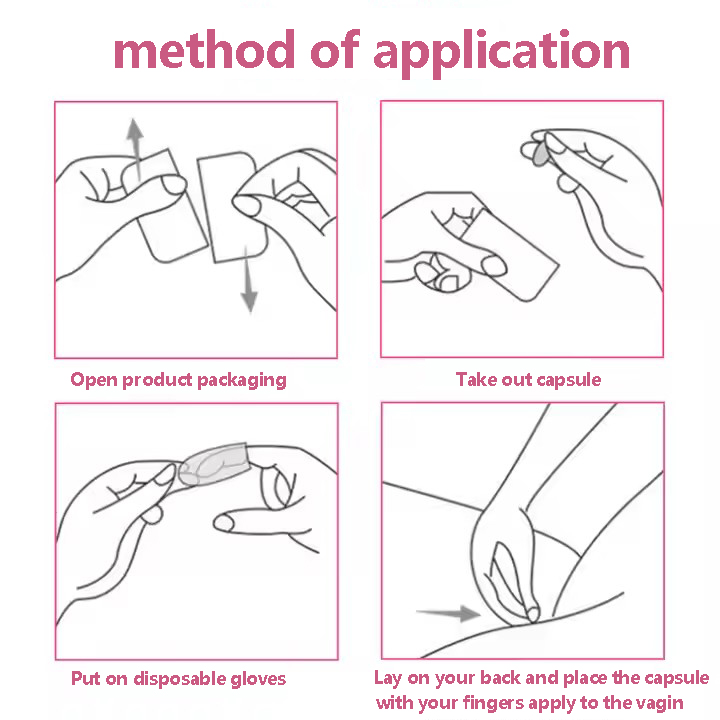 method of application

Open product packaging

Take out capsule

Put on disposable gloves

Lay on your back and place the capsule with your fingers apply to the vagin