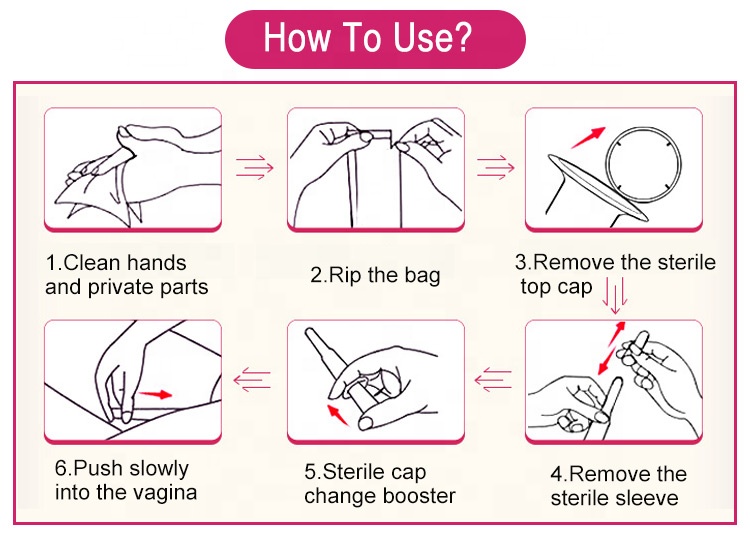 How To Use?

1.Clean hands and private parts

2.Rip the bag

3.Remove the sterile top cap

4.Remove the sterile sleeve

5.Sterile cap change booster

6.Push slowly into the vagina