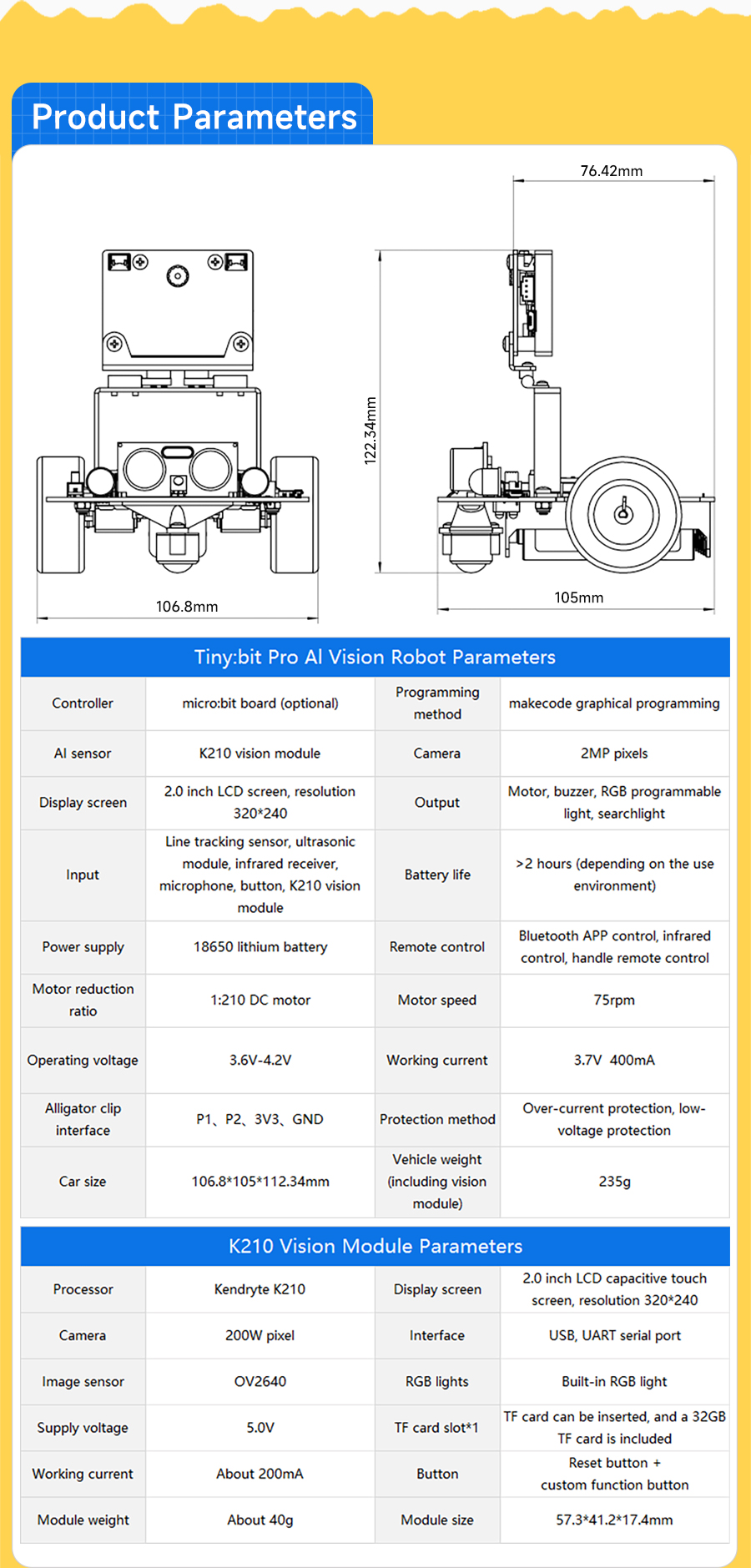 Product Parameters

76.42mm

122.34mm

106.8mm

105mm

Tiny:bit Pro AI Vision Robot Parameters

| Controller | micro:bit board (optional) | Programming method | makecode graphical programming |
|---|---|---|---|
| AI sensor | K210 vision module | Camera | 2MP pixels |
| Display screen | 2.0 inch LCD screen, resolution 320*240 | Output | Motor, buzzer, RGB programmable light, searchlight |
| Input | Line tracking sensor, ultrasonic module, infrared receiver, microphone, button, K210 vision module | Battery life | >2 hours (depending on the use environment) |
| Power supply | 18650 lithium battery | Remote control | Bluetooth APP control, infrared control, handle remote control |
| Motor reduction ratio | 1:210 DC motor | Motor speed | 75rpm |
| Operating voltage | 3.6V-4.2V | Working current | 3.7V 400mA |
| Alligator clip interface | P1、P2、3V3、GND | Protection method | Over-current protection, low-voltage protection |
| Car size | 106.8*105*112.34mm | Vehicle weight (including vision module) | 235g |

K210 Vision Module Parameters

| Processor | Kendryte K210 | Display screen | 2.0 inch LCD capacitive touch screen, resolution 320*240 |
|---|---|---|---|
| Camera | 200W pixel | Interface | USB, UART serial port |
| Image sensor | OV2640 | RGB lights | Built-in RGB light |
| Supply voltage | 5.0V | TF card slot*1 | TF card can be inserted, and a 32GB TF card is included |
| Working current | About 200mA | Button | Reset button + custom function button |
| Module weight | About 40g | Module size | 57.3*41.2*17.4mm |