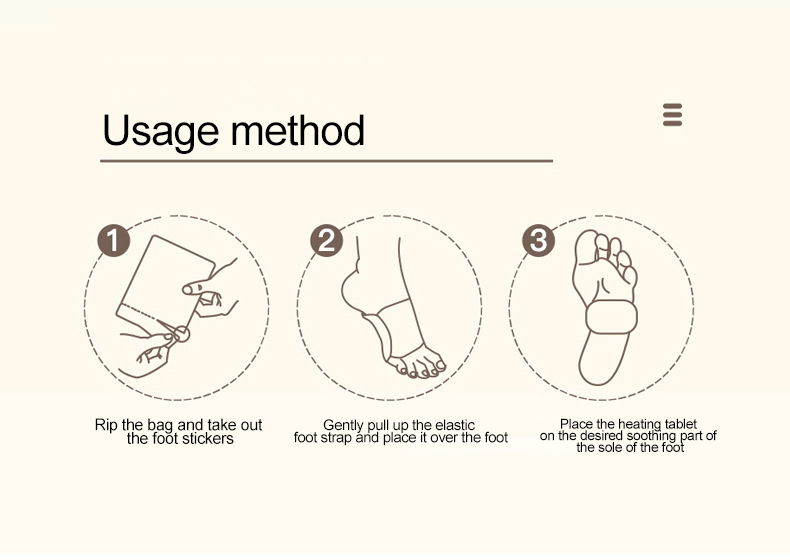 Usage method

1
Rip the bag and take out the foot stickers

2
Gently pull up the elastic foot strap and place it over the foot

3
Place the heating tablet on the desired soothing part of the sole of the foot