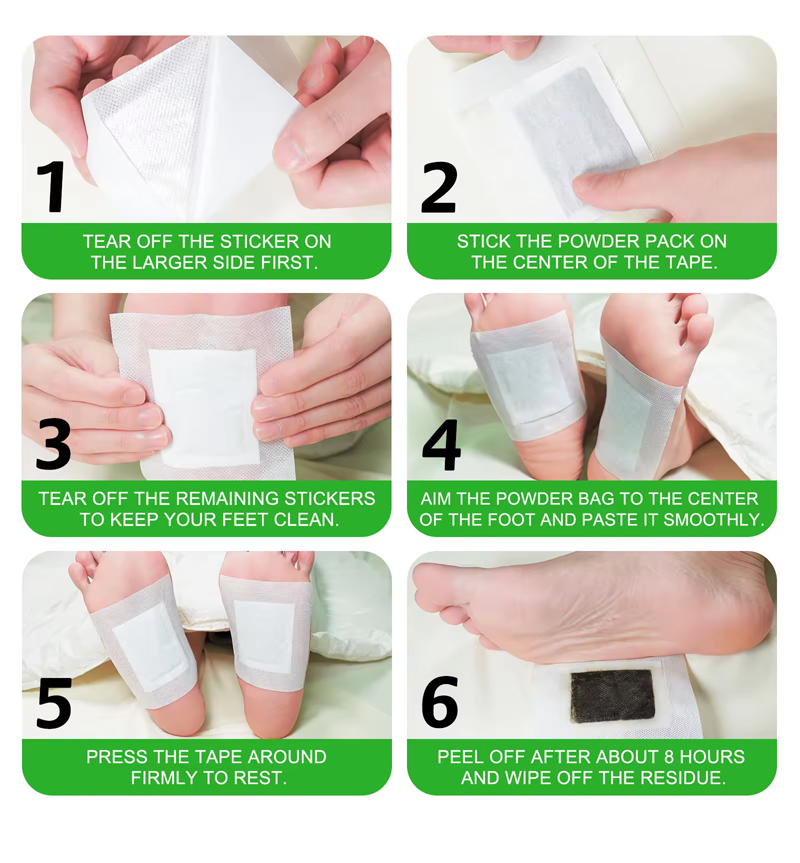 1
TEAR OFF THE STICKER ON THE LARGER SIDE FIRST.

2
STICK THE POWDER PACK ON THE CENTER OF THE TAPE.

3
TEAR OFF THE REMAINING STICKERS TO KEEP YOUR FEET CLEAN.

4
AIM THE POWDER BAG TO THE CENTER OF THE FOOT AND PASTE IT SMOOTHLY.

5
PRESS THE TAPE AROUND FIRMLY TO REST.

6
PEEL OFF AFTER ABOUT 8 HOURS AND WIPE OFF THE RESIDUE.