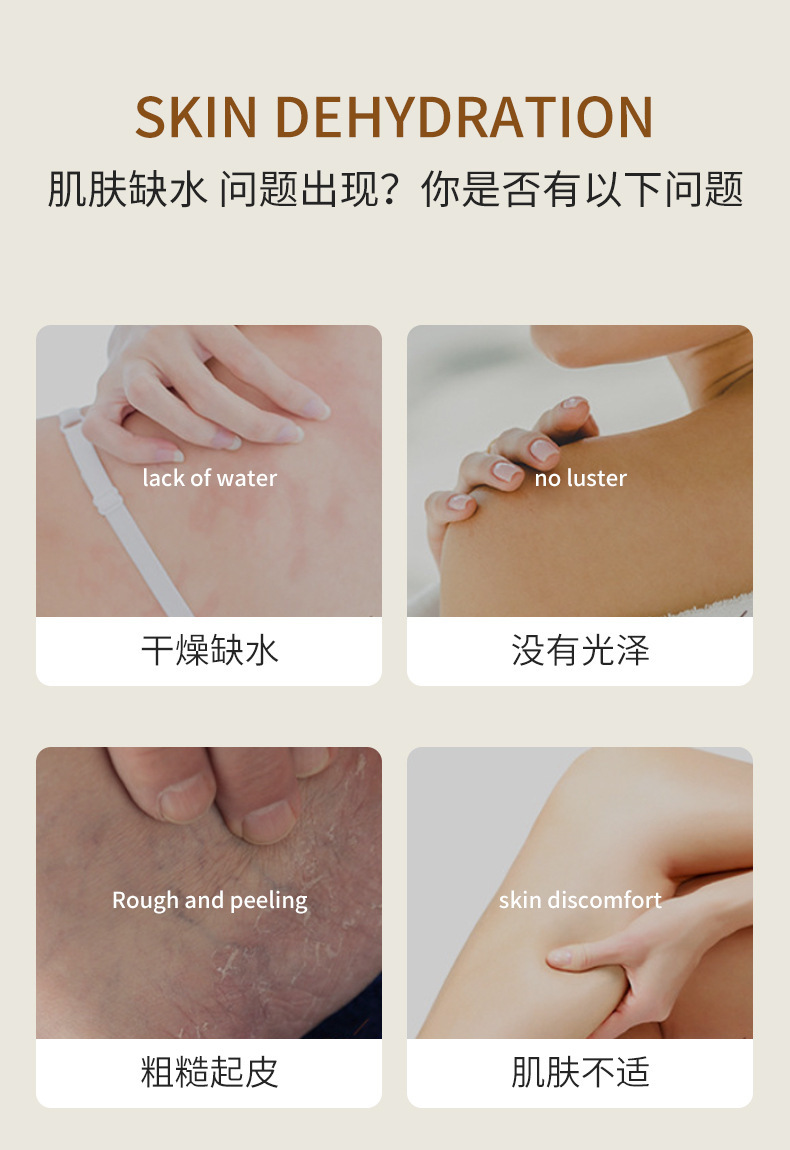 SKIN DEHYDRATION
肌肤缺水 问题出现？你是否有以下问题

lack of water
干燥缺水

no luster
没有光泽

Rough and peeling
粗糙起皮

skin discomfort
肌肤不适