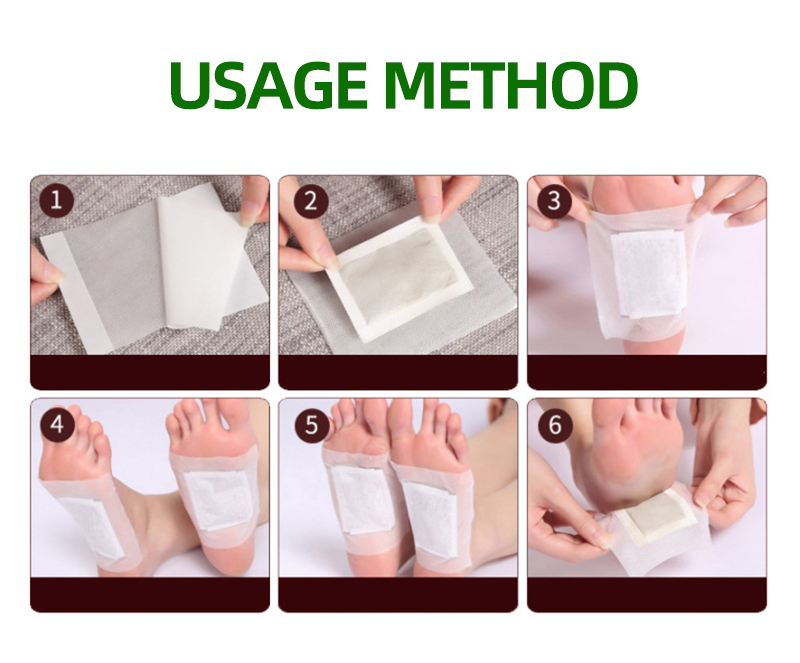 USAGE METHOD

1

2

3

4

5

6