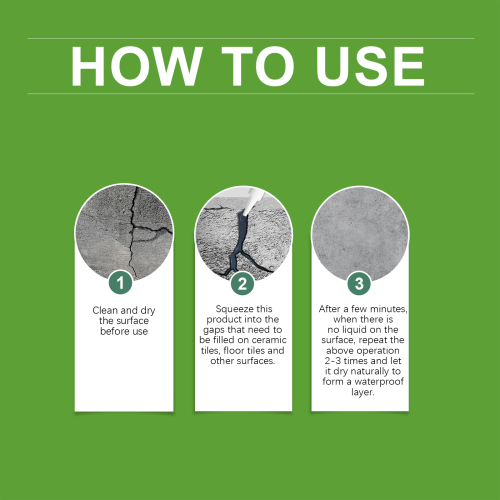 HOW TO USE

1

Clean and dry the surface before use

2

Squeeze this product into the gaps that need to be filled on ceramic tiles, floor tiles and other surfaces.

3

After a few minutes, when there is no liquid on the surface, repeat the above operation 2-3 times and let it dry naturally to form a waterproof layer.