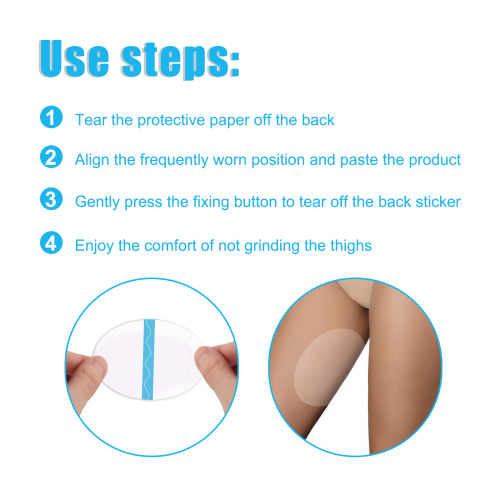 Use steps:

1 Tear the protective paper off the back

2 Align the frequently worn position and paste the product

3 Gently press the fixing button to tear off the back sticker

4 Enjoy the comfort of not grinding the thighs