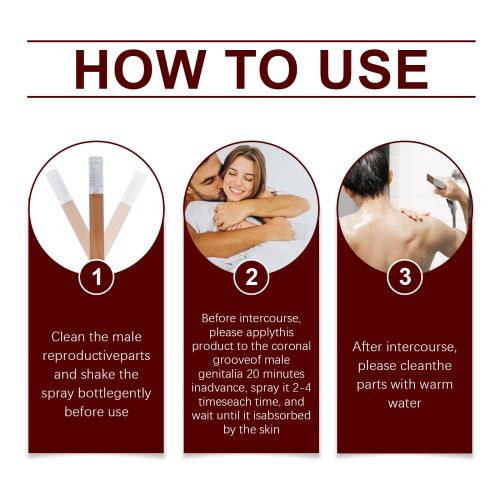 HOW TO USE

1

Clean the male reproductiveparts and shake the spray bottlegently before use

2

Before intercourse, please applythis product to the coronal grooveof male genitalia 20 minutes inadvance, spray it 2-4 timeseach time, and wait until it isabsorbed by the skin

3

After intercourse, please cleanthe parts with warm water