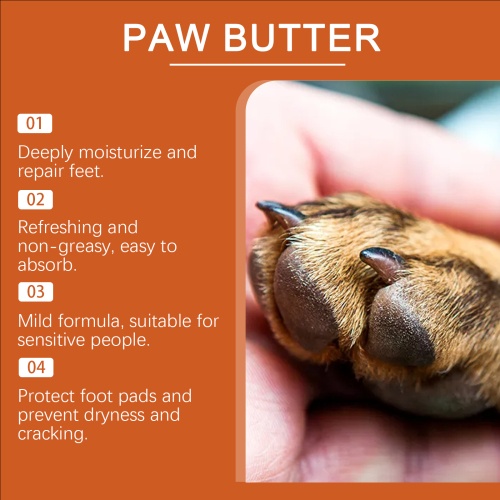 PAW BUTTER

01

Deeply moisturize and repair feet.

02

Refreshing and non-greasy, easy to absorb.

03

Mild formula, suitable for sensitive people.

04

Protect foot pads and prevent dryness and cracking.