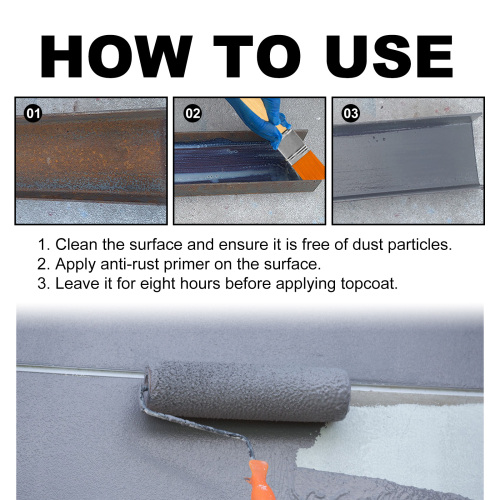 HOW TO USE

01

02

03

1. Clean the surface and ensure it is free of dust particles.
2. Apply anti-rust primer on the surface.
3. Leave it for eight hours before applying topcoat.