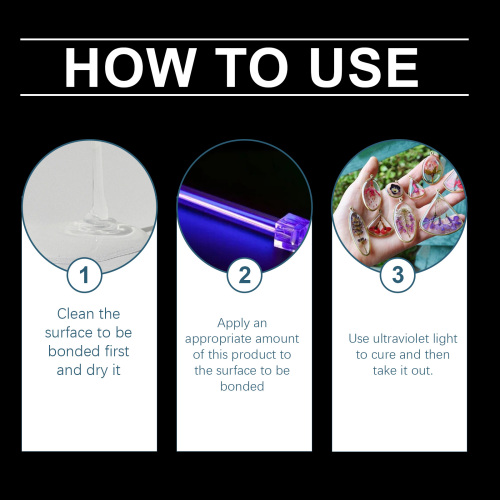 HOW TO USE

1

Clean the surface to be bonded first and dry it

2

Apply an appropriate amount of this product to the surface to be bonded

3

Use ultraviolet light to cure and then take it out.