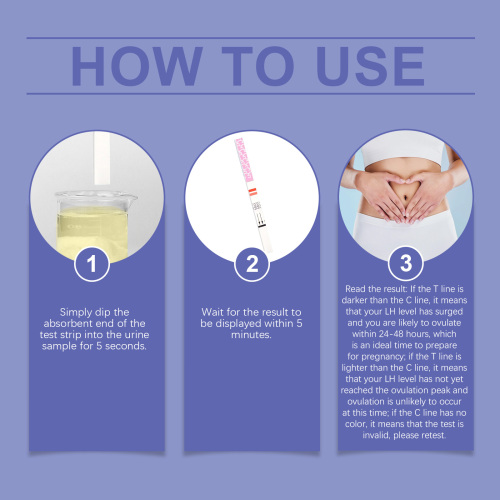 HOW TO USE

1

Simply dip the absorbent end of the test strip into the urine sample for 5 seconds.

2

Wait for the result to be displayed within 5 minutes.

3

Read the result: If the T line is darker than the C line, it means that your LH level has surged and you are likely to ovulate within 24-48 hours, which is an ideal time to prepare for pregnancy; if the T line is lighter than the C line, it means that your LH level has not yet reached the ovulation peak and ovulation is unlikely to occur at this time; if the C line has no color, it means that the test is invalid, please retest.