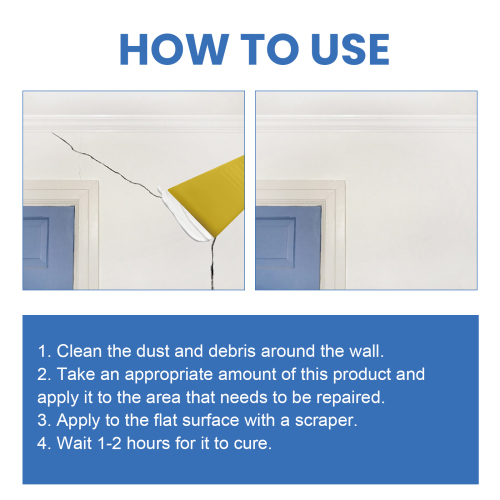 HOW TO USE

1. Clean the dust and debris around the wall.
2. Take an appropriate amount of this product and apply it to the area that needs to be repaired.
3. Apply to the flat surface with a scraper.
4. Wait 1-2 hours for it to cure.