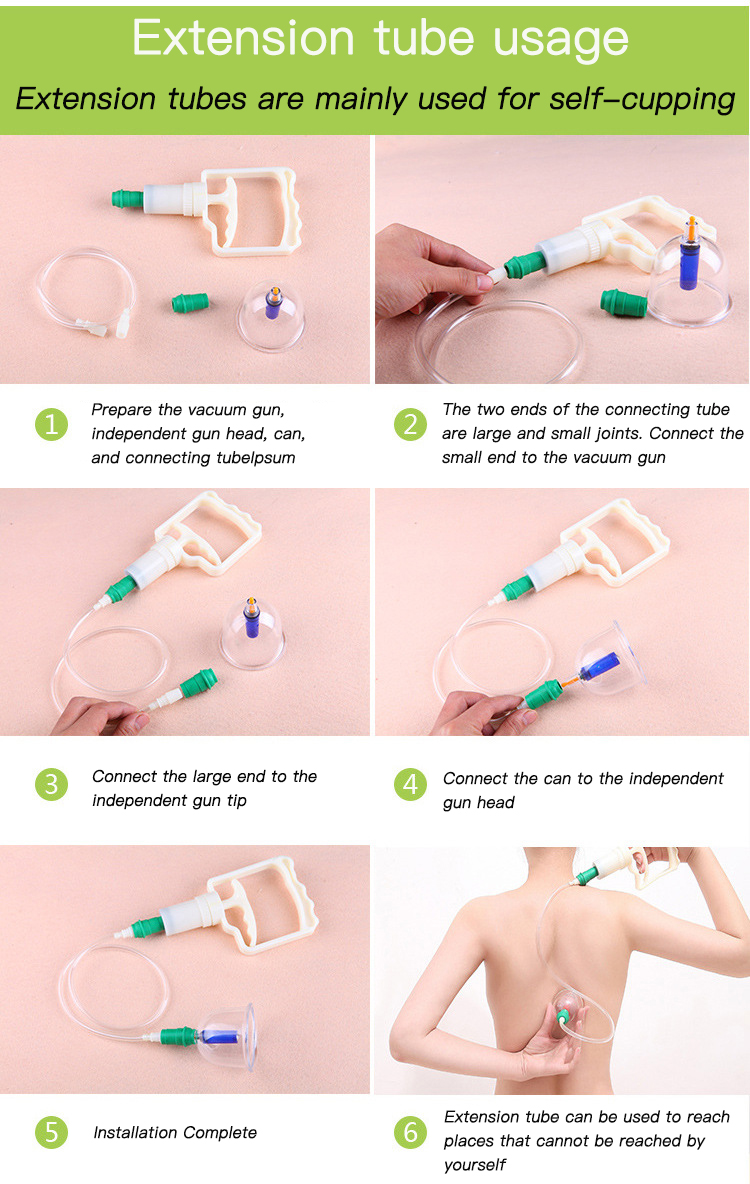 Extension tube usage

Extension tubes are mainly used for self-cupping

1 Prepare the vacuum gun, independent gun head, can, and connecting tubelpsum

2 The two ends of the connecting tube are large and small joints. Connect the small end to the vacuum gun

3 Connect the large end to the independent gun tip

4 Connect the can to the independent gun head

5 Installation Complete

6 Extension tube can be used to reach places that cannot be reached by yourself