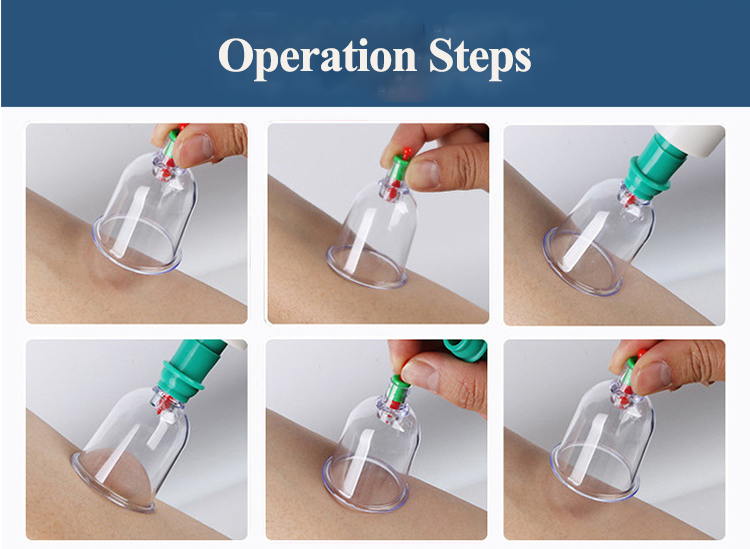 Operation Steps