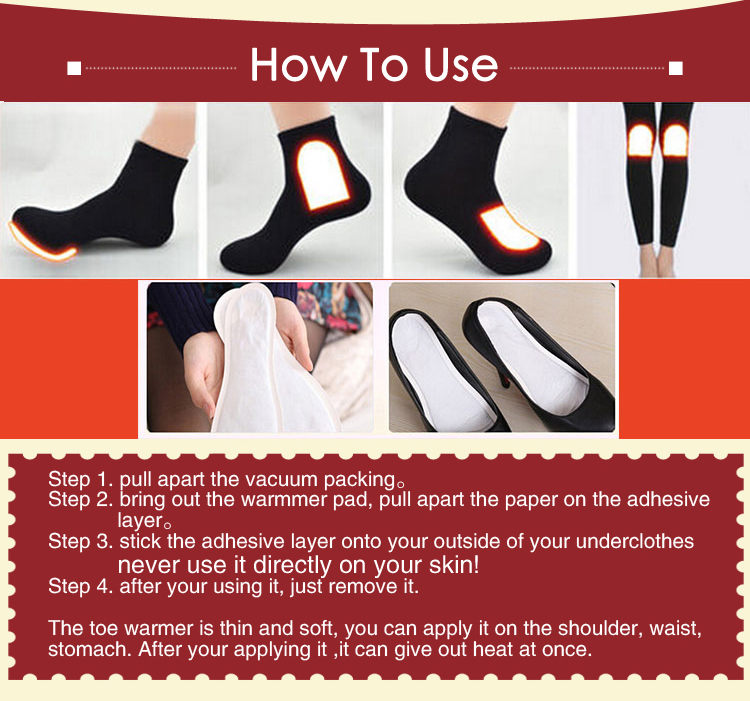 How To Use

Step 1. pull apart the vacuum packing。
Step 2. bring out the warmmer pad, pull apart the paper on the adhesive layer。
Step 3. stick the adhesive layer onto your outside of your underclothes never use it directly on your skin!
Step 4. after your using it, just remove it.

The toe warmer is thin and soft, you can apply it on the shoulder, waist, stomach. After your applying it ,it can give out heat at once.