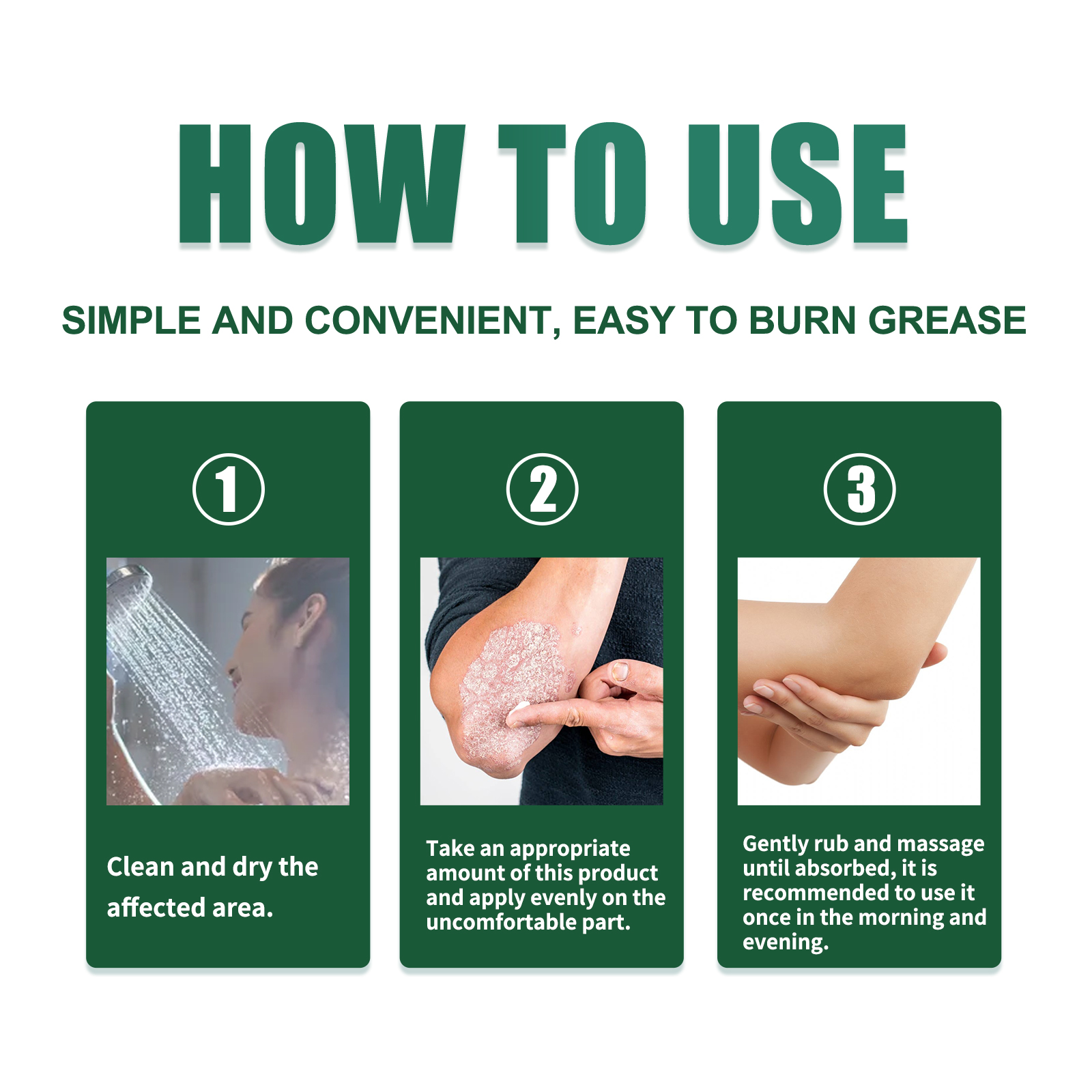 HOW TO USE

SIMPLE AND CONVENIENT, EASY TO BURN GREASE

①

Clean and dry the affected area.

②

Take an appropriate amount of this product and apply evenly on the uncomfortable part.

③

Gently rub and massage until absorbed, it is recommended to use it once in the morning and evening.