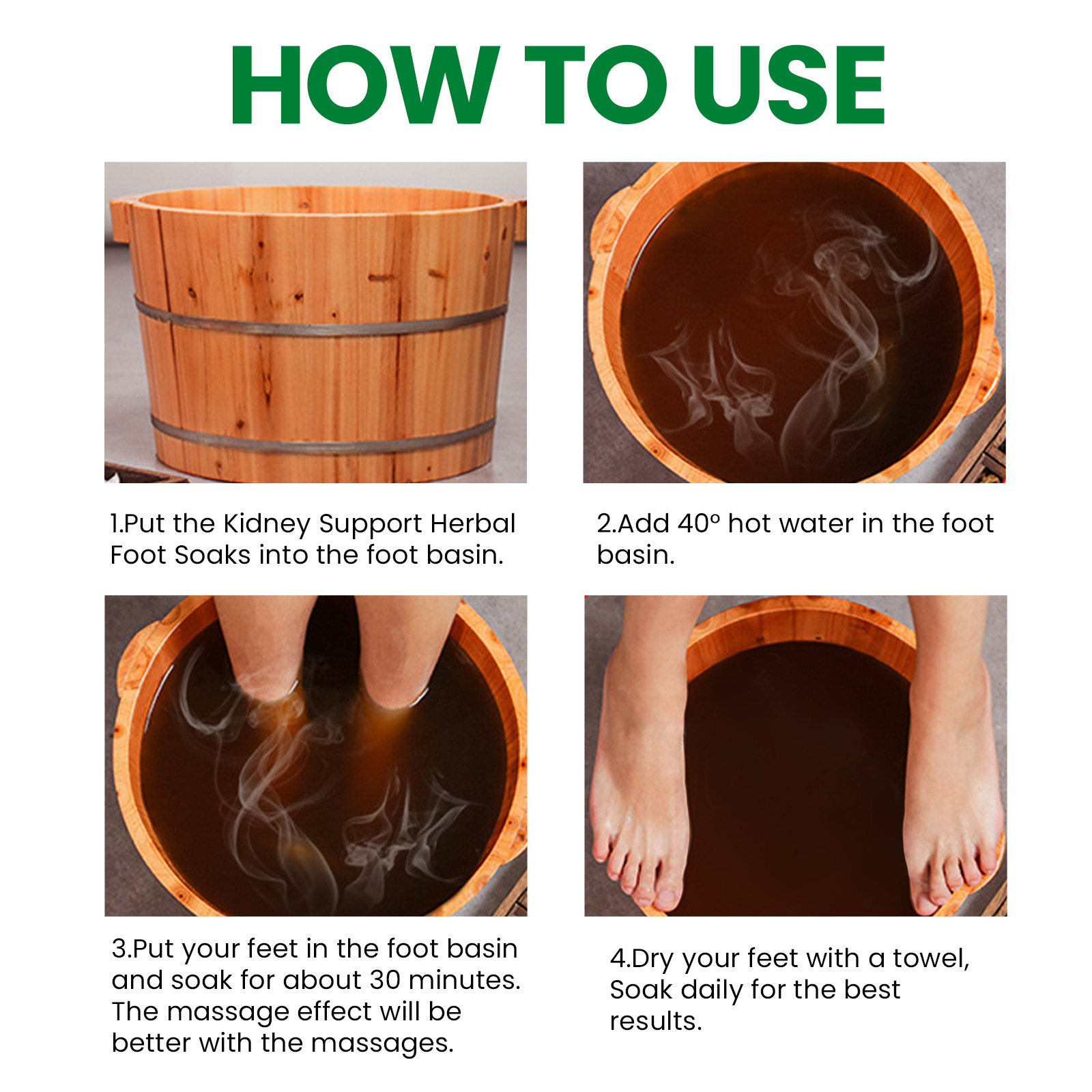 HOW TO USE

1.Put the Kidney Support Herbal Foot Soaks into the foot basin.

2.Add 40° hot water in the foot basin.

3.Put your feet in the foot basin and soak for about 30 minutes. The massage effect will be better with the massages.

4.Dry your feet with a towel, Soak daily for the best results.