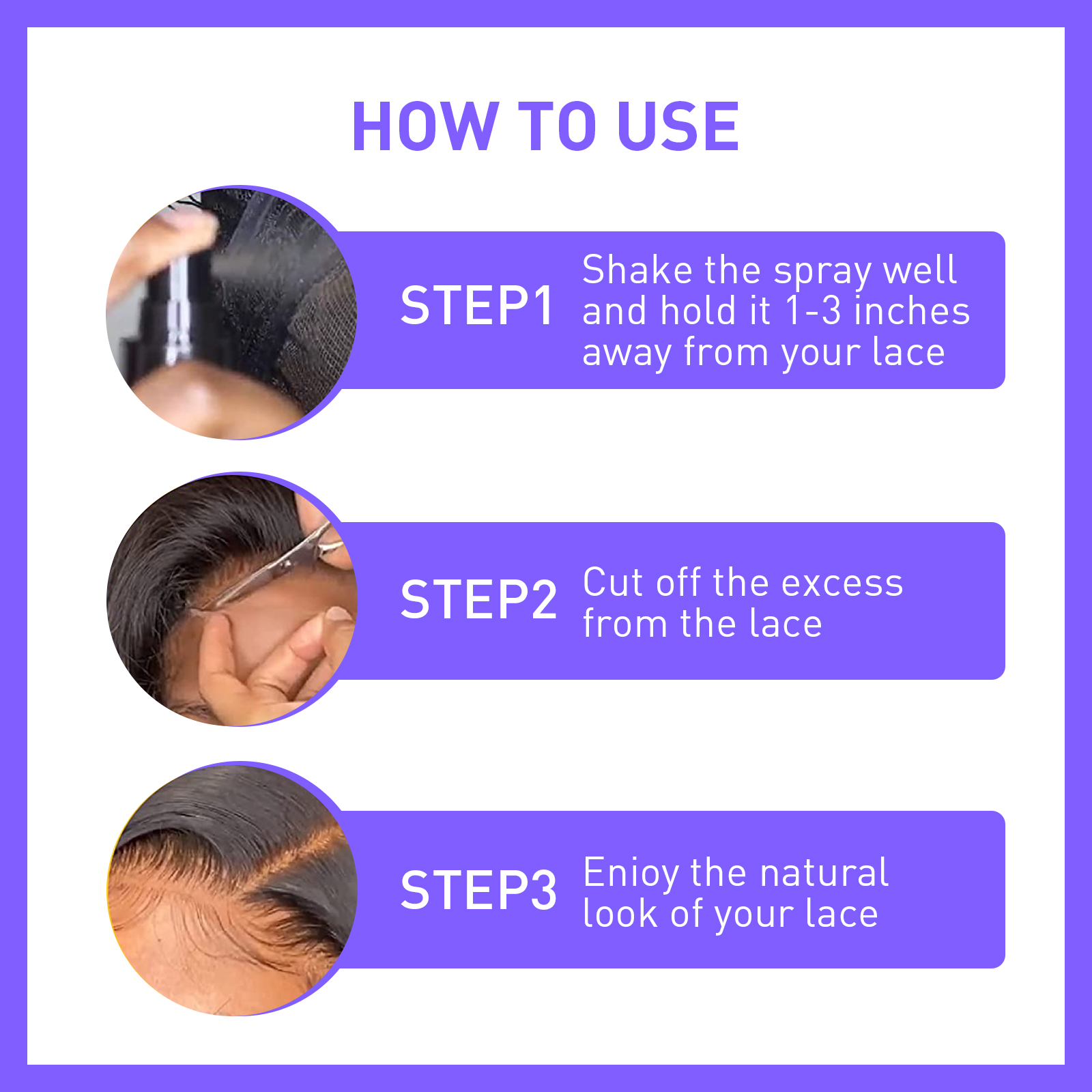 HOW TO USE

STEP1 Shake the spray well and hold it 1-3 inches away from your lace

STEP2 Cut off the excess from the lace

STEP3 Enioy the natural look of your lace