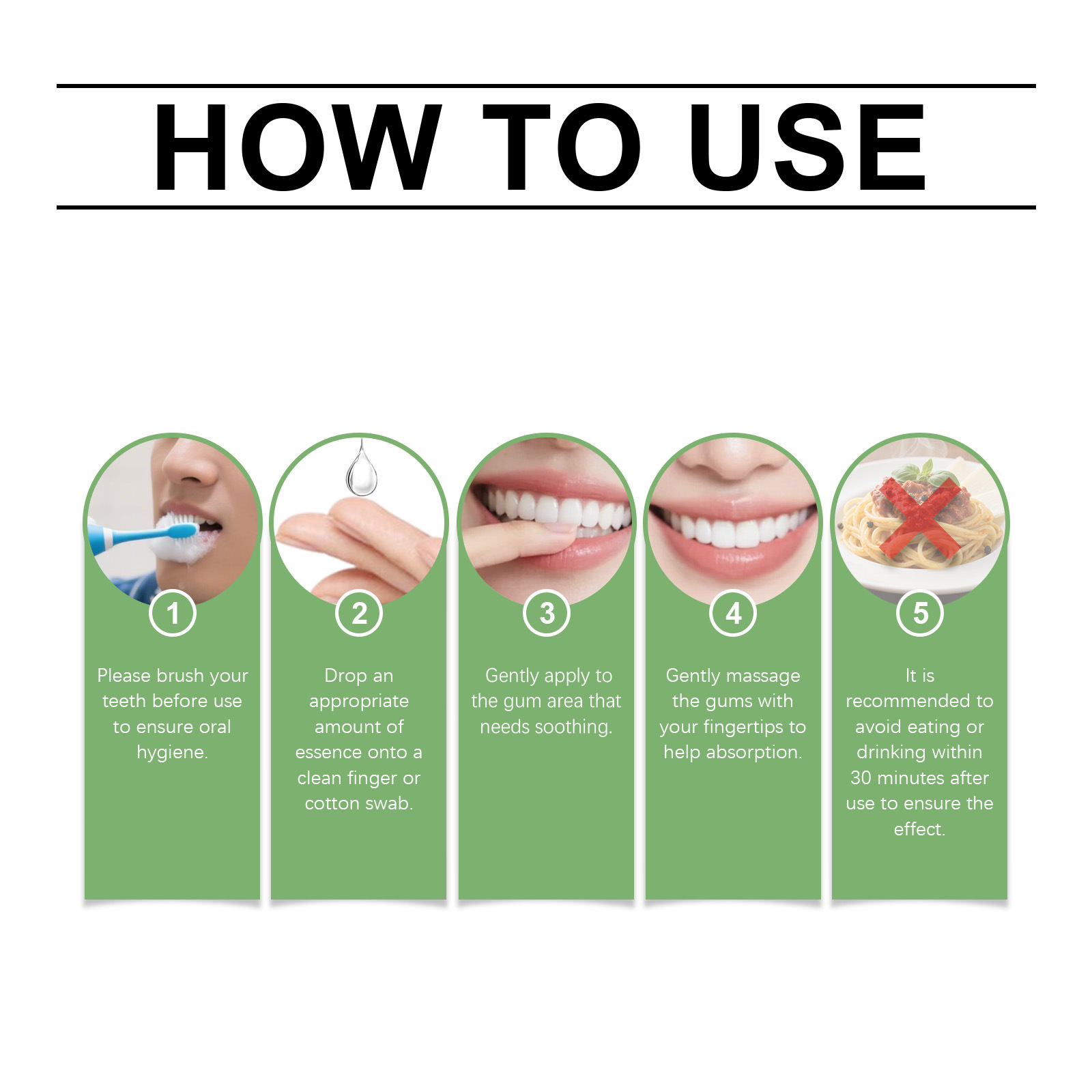 HOW TO USE

1

Please brush your teeth before use to ensure oral hygiene.

2

Drop an appropriate amount of essence onto a clean finger or cotton swab.

3

Gently apply to the gum area that needs soothing.

4

Gently massage the gums with your fingertips to help absorption.

5

It is recommended to avoid eating or drinking within 30 minutes after use to ensure the effect.