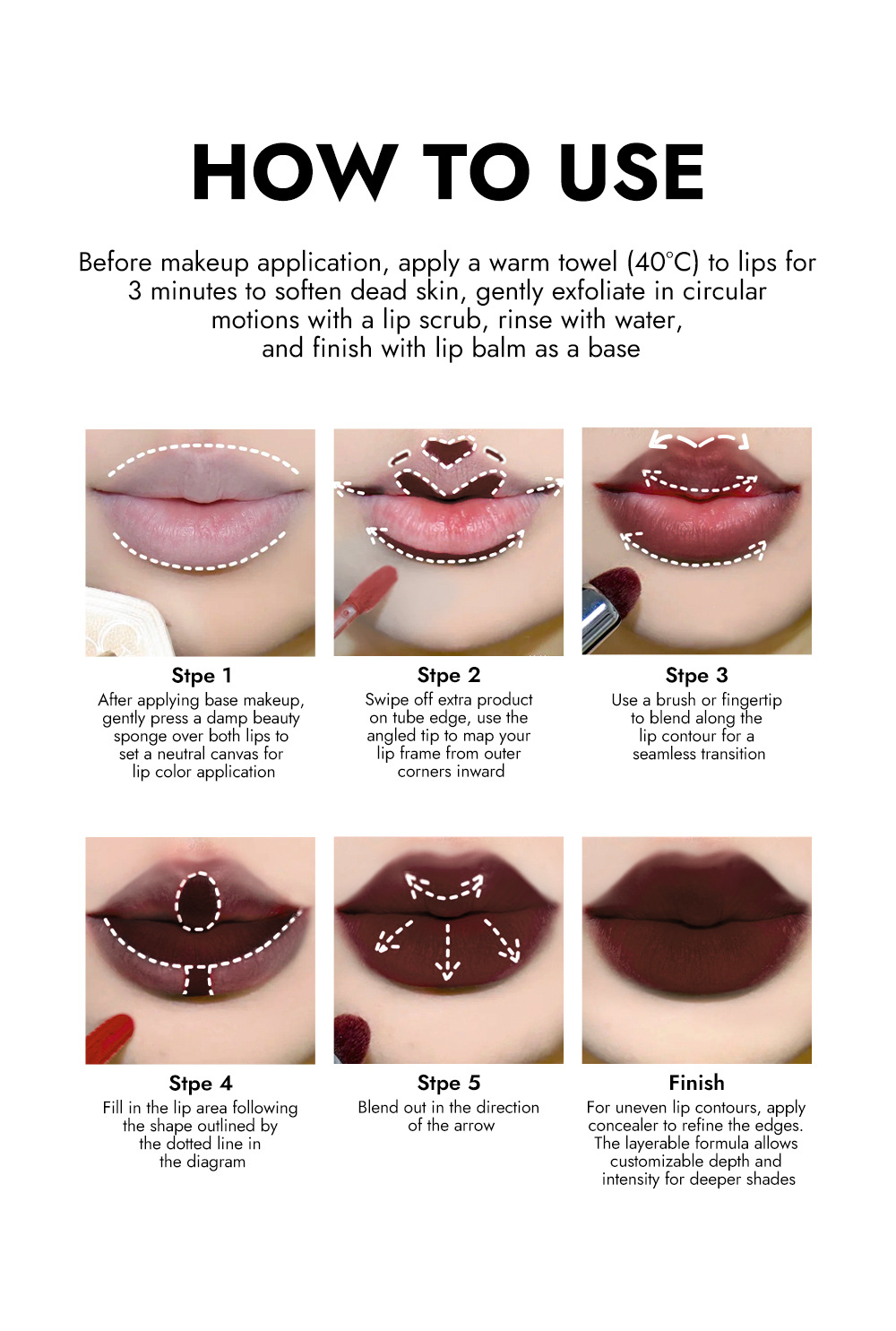 HOW TO USE

Before makeup application, apply a warm towel (40°C) to lips for 3 minutes to soften dead skin, gently exfoliate in circular motions with a lip scrub, rinse with water, and finish with lip balm as a base

Stpe 1
After applying base makeup, gently press a damp beauty sponge over both lips to set a neutral canvas for lip color application

Stpe 2
Swipe off extra product on tube edge, use the angled tip to map your lip frame from outer corners inward

Stpe 3
Use a brush or fingertip to blend along the lip contour for a seamless transition

Stpe 4
Fill in the lip area following the shape outlined by the dotted line in the diagram

Stpe 5
Blend out in the direction of the arrow

Finish
For uneven lip contours, apply concealer to refine the edges. The layerable formula allows customizable depth and intensity for deeper shades