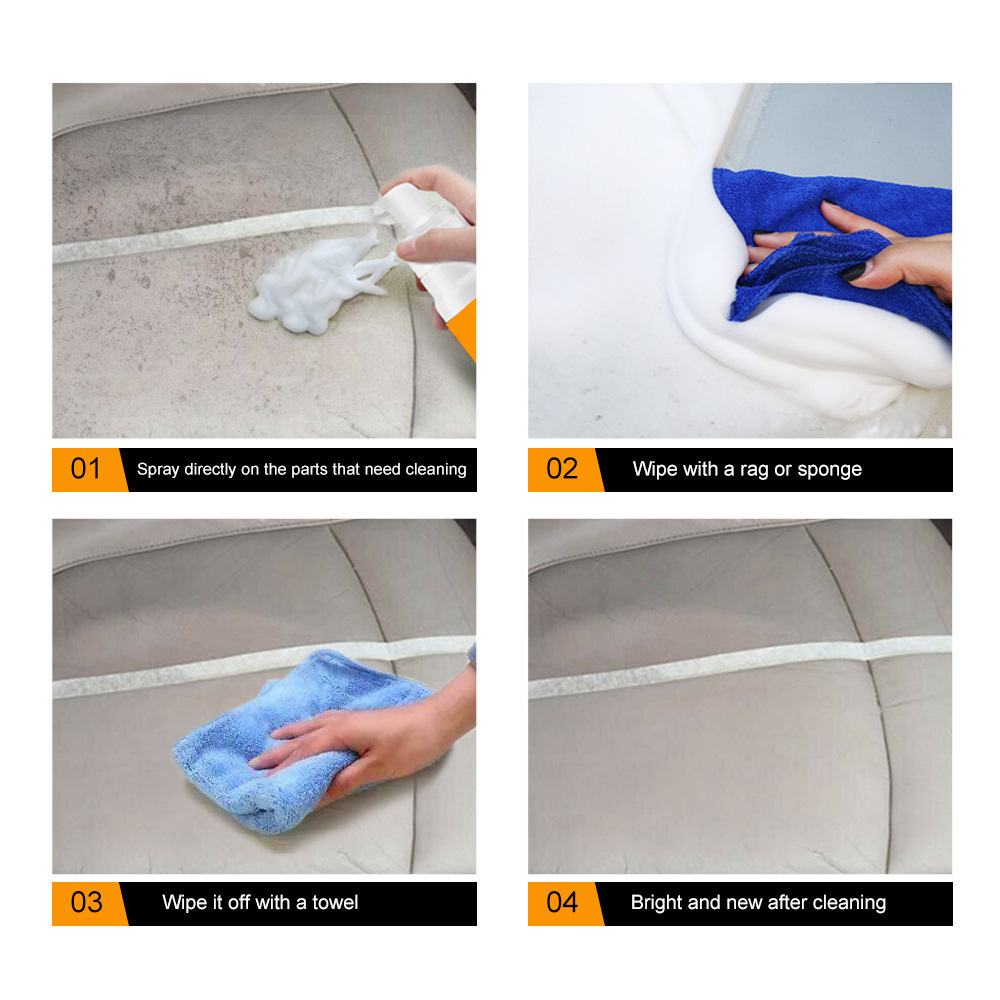 01 Spray directly on the parts that need cleaning

02 Wipe with a rag or sponge

03 Wipe it off with a towel

04 Bright and new after cleaning