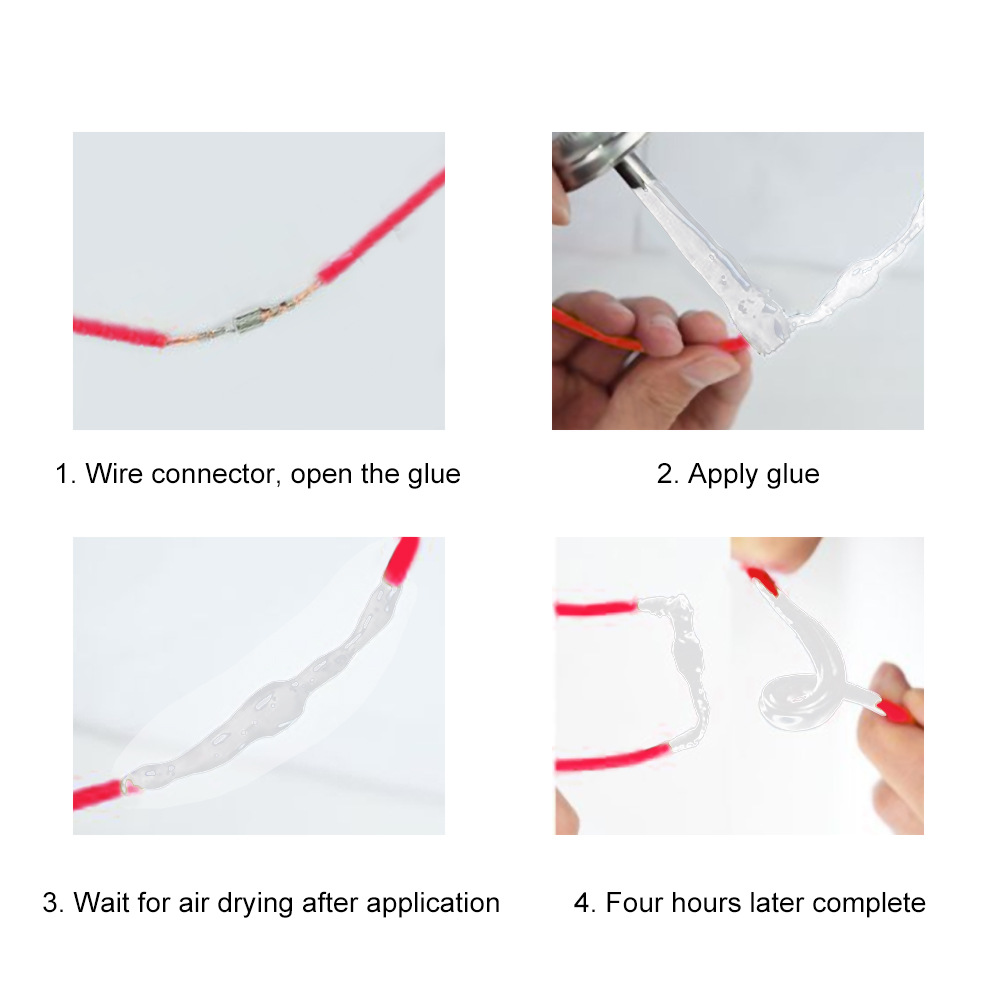 1. Wire connector, open the glue

2. Apply glue

3. Wait for air drying after application

4. Four hours later complete