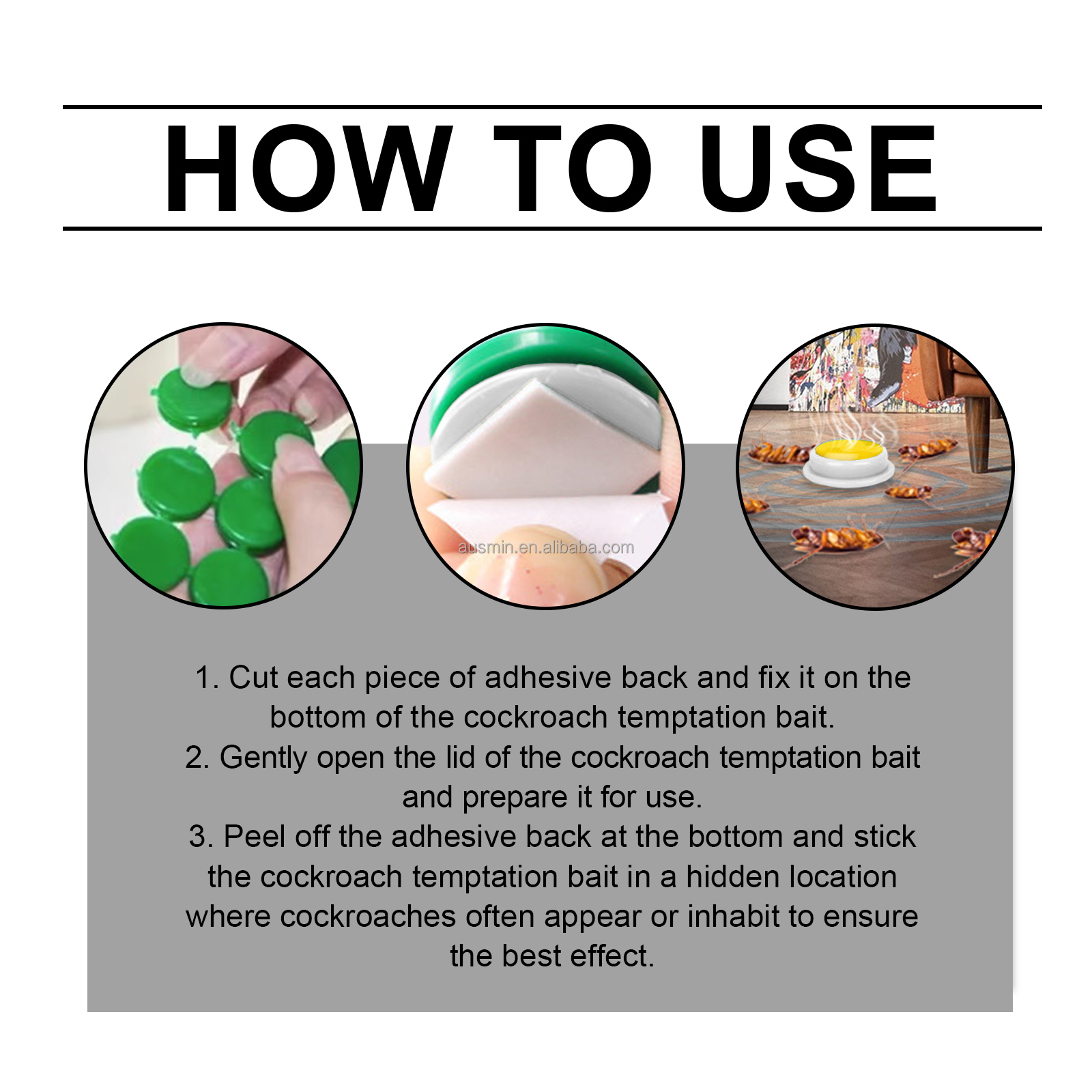 HOW TO USE

ausmin.en.alibaba.com

1. Cut each piece of adhesive back and fix it on the bottom of the cockroach temptation bait.
2. Gently open the lid of the cockroach temptation bait and prepare it for use.
3. Peel off the adhesive back at the bottom and stick the cockroach temptation bait in a hidden location where cockroaches often appear or inhabit to ensure the best effect.