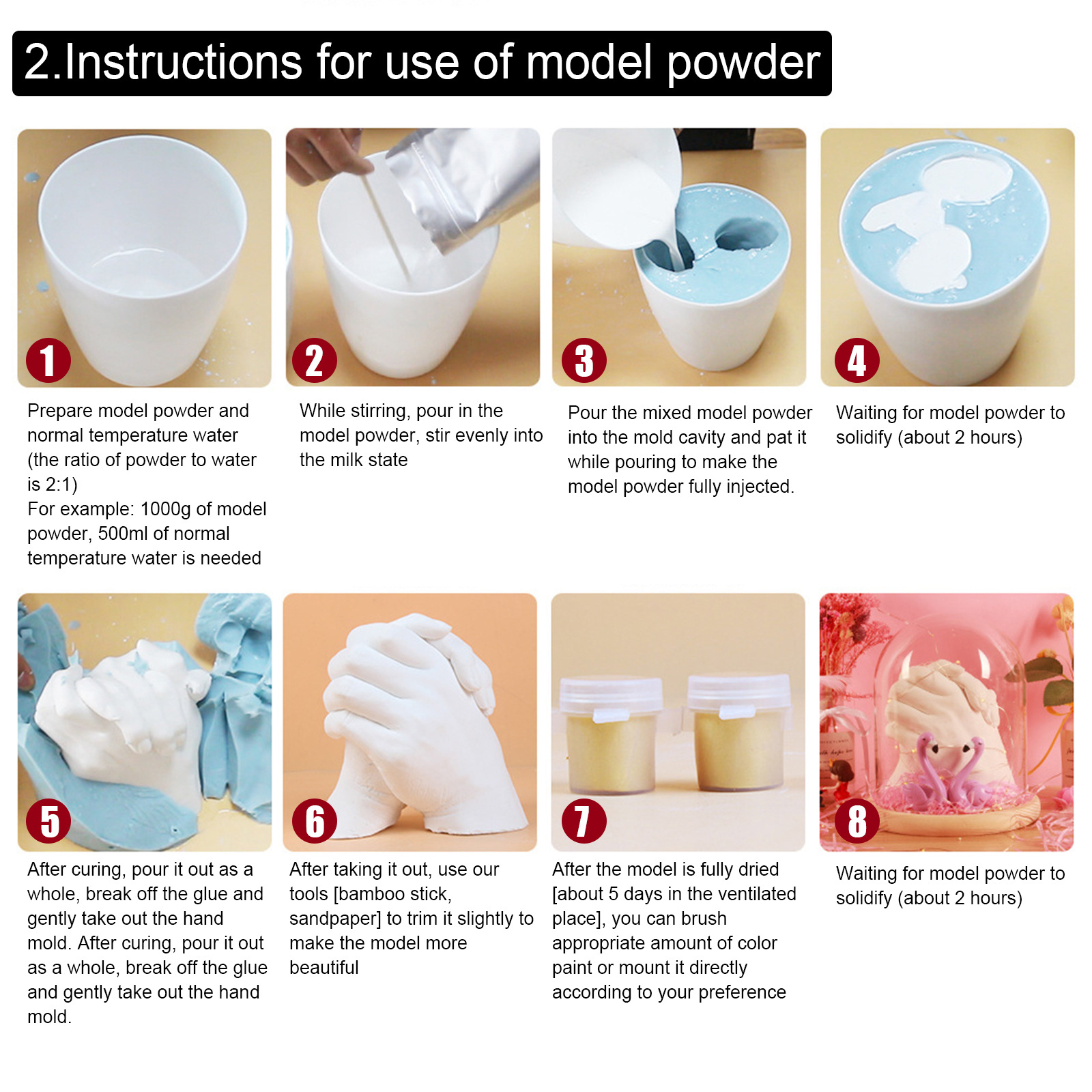 2.Instructions for use of model powder

1

Prepare model powder and normal temperature water (the ratio of powder to water is 2:1)
For example: 1000g of model powder, 500ml of normal temperature water is needed

2

While stirring, pour in the model powder, stir evenly into the milk state

3

Pour the mixed model powder into the mold cavity and pat it while pouring to make the model powder fully injected.

4

Waiting for model powder to solidify (about 2 hours)

5

After curing, pour it out as a whole, break off the glue and gently take out the hand mold. After curing, pour it out as a whole, break off the glue and gently take out the hand mold.

6

After taking it out, use our tools [bamboo stick, sandpaper] to trim it slightly to make the model more beautiful

7

After the model is fully dried [about 5 days in the ventilated place], you can brush appropriate amount of color paint or mount it directly according to your preference

8

Waiting for model powder to solidify (about 2 hours)