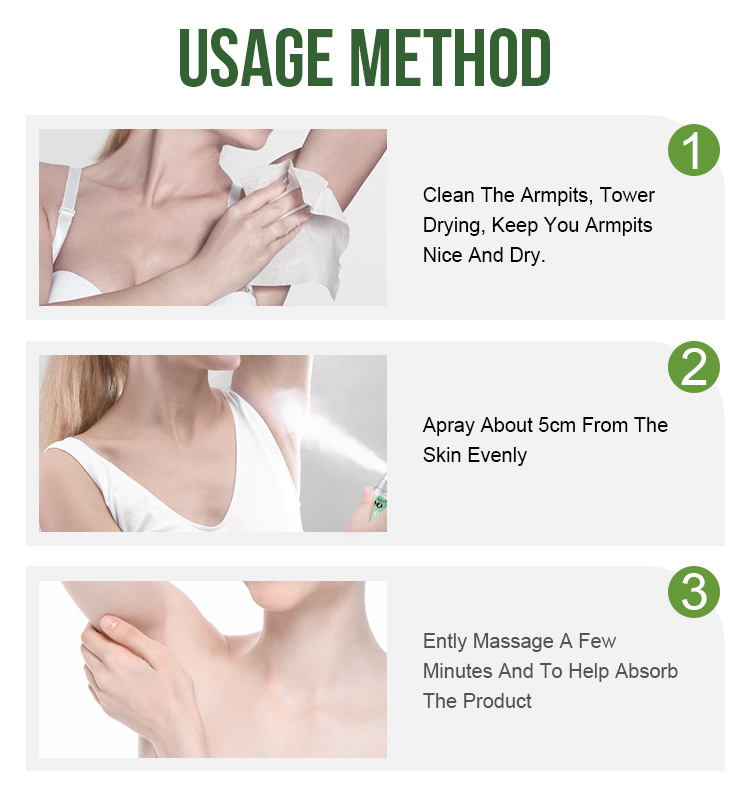 USAGE METHOD

1

Clean The Armpits, Tower Drying, Keep You Armpits Nice And Dry.

2

Apray About 5cm From The Skin Evenly

3

Ently Massage A Few Minutes And To Help Absorb The Product