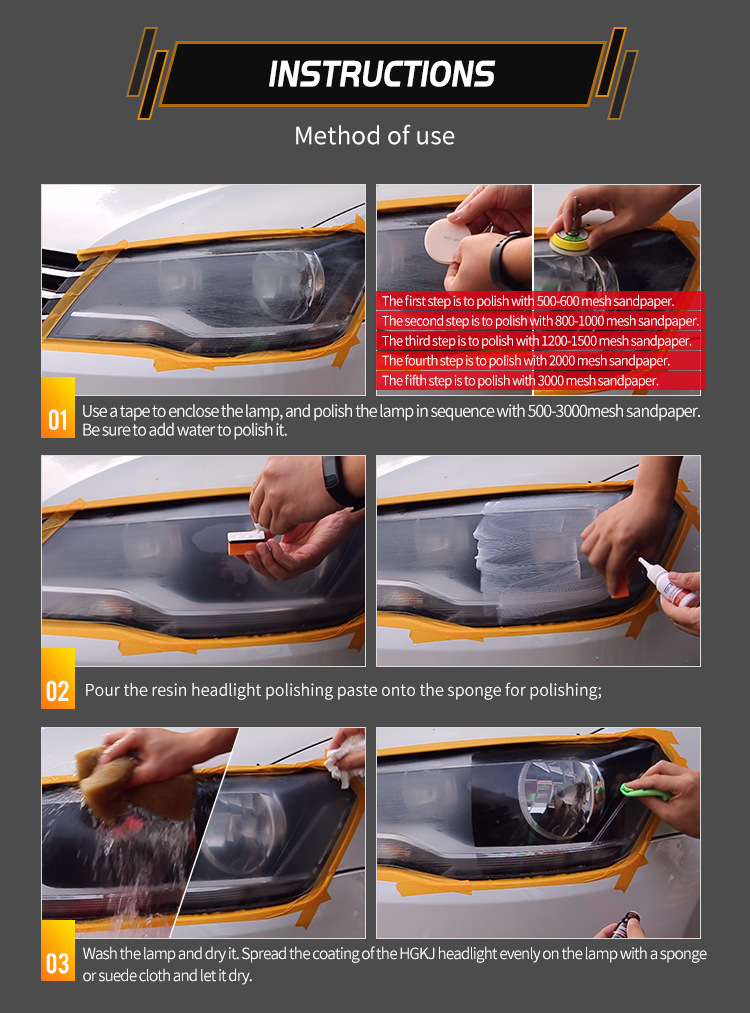 INSTRUCTIONS

Method of use

The first step is to polish with 500-600 mesh sandpaper.
The second step is to polish with 800-1000 mesh sandpaper.
The third step is to polish with 1200-1500 mesh sandpaper.
The fourth step is to polish with 2000 mesh sandpaper.
The fifth step is to polish with 3000 mesh sandpaper.

01 Use a tape to enclose the lamp, and polish the lamp in sequence with 500-3000mesh sandpaper. Be sure to add water to polish it.

02 Pour the resin headlight polishing paste onto the sponge for polishing;

03 Wash the lamp and dry it. Spread the coating of the HGKJ headlight evenly on the lamp with a sponge or suede cloth and let it dry.