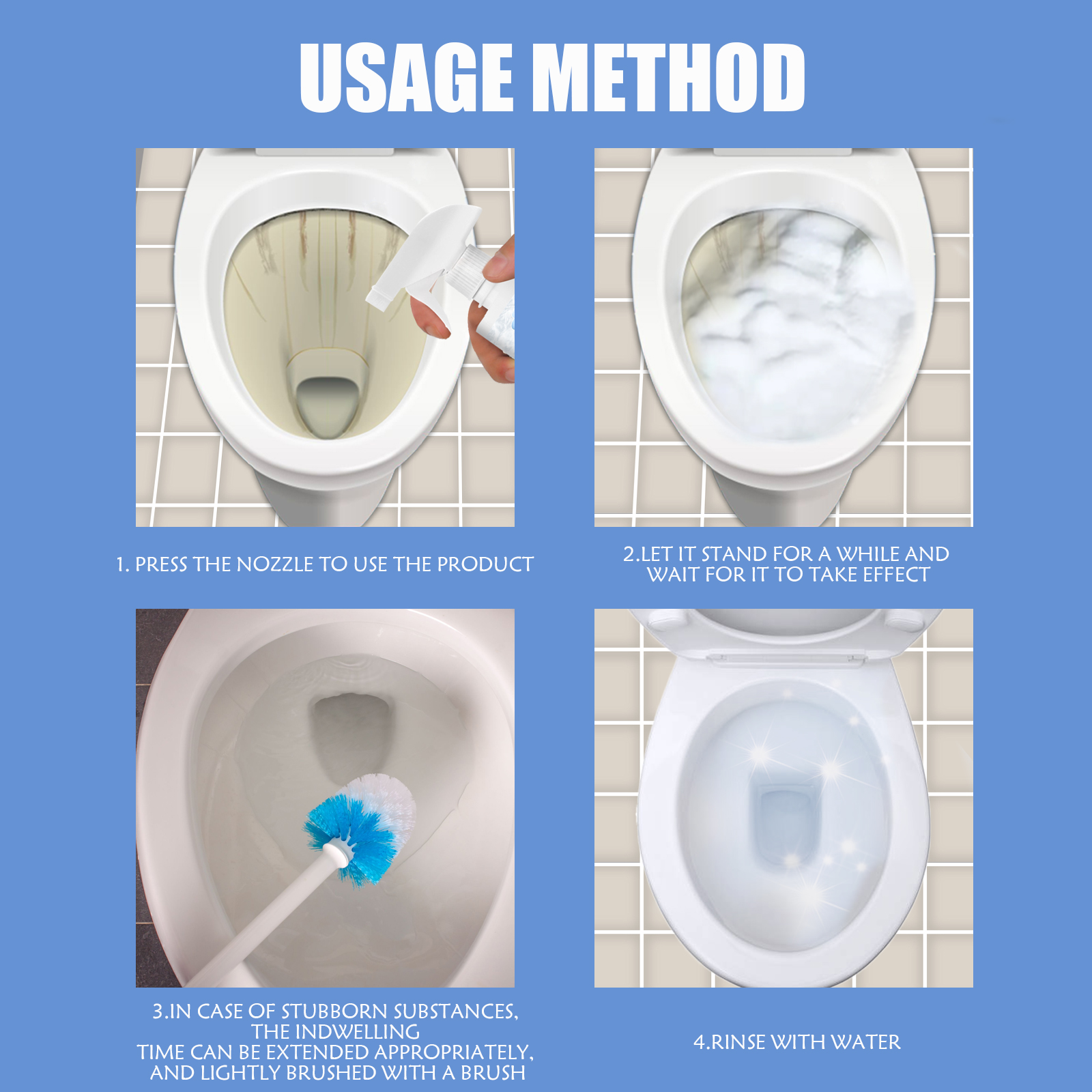 USAGE METHOD

1. PRESS THE NOZZLE TO USE THE PRODUCT

2.LET IT STAND FOR A WHILE AND WAIT FOR IT TO TAKE EFFECT

3.IN CASE OF STUBBORN SUBSTANCES, THE INDWELLING TIME CAN BE EXTENDED APPROPRIATELY, AND LIGHTLY BRUSHED WITH A BRUSH

4.RINSE WITH WATER