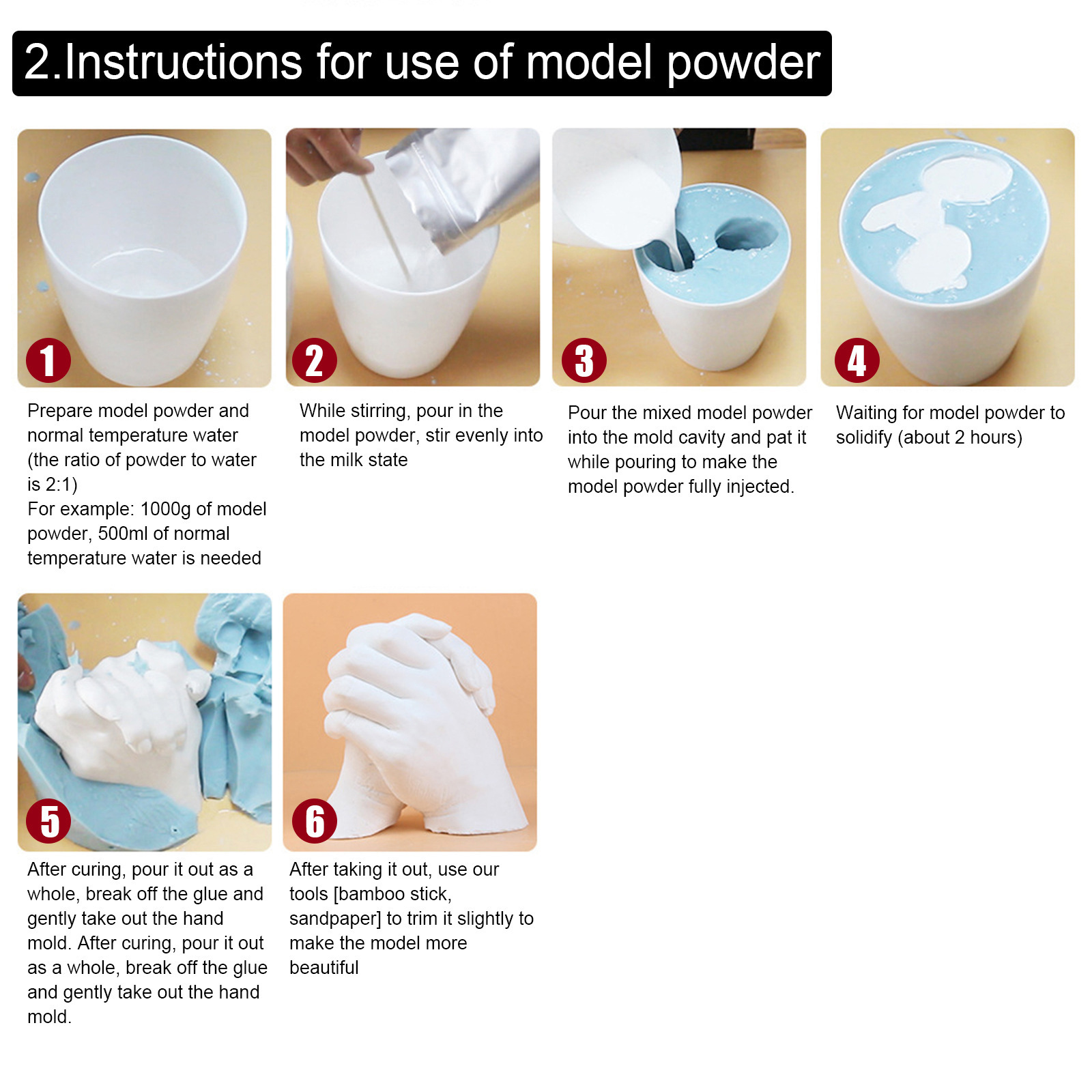 2.Instructions for use of model powder

1

Prepare model powder and normal temperature water (the ratio of powder to water is 2:1)
For example: 1000g of model powder, 500ml of normal temperature water is needed

2

While stirring, pour in the model powder, stir evenly into the milk state

3

Pour the mixed model powder into the mold cavity and pat it while pouring to make the model powder fully injected.

4

Waiting for model powder to solidify (about 2 hours)

5

After curing, pour it out as a whole, break off the glue and gently take out the hand mold. After curing, pour it out as a whole, break off the glue and gently take out the hand mold.

6

After taking it out, use our tools [bamboo stick, sandpaper] to trim it slightly to make the model more beautiful